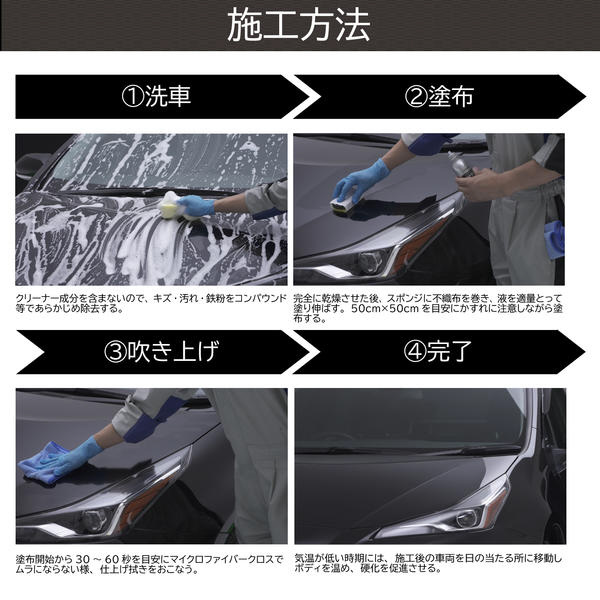 施工方法

①洗車

クリーナー成分を含まないので、キズ・汚れ・鉄粉をコンパウンド等であらかじめ除去する。

②塗布

完全に乾燥させた後、スポンジに不織布を巻き、液を適量とって塗り伸ばす。50cm×50cm を目安にかすれに注意しながら塗布する。

③吹き上げ

塗布開始から 30 ～ 60 秒を目安にマイクロファイバークロスでムラにならない様、仕上げ拭きをおこなう。

④完了

気温が低い時期には、施工後の車両を日の当たる所に移動しボディを温め、硬化を促進させる。