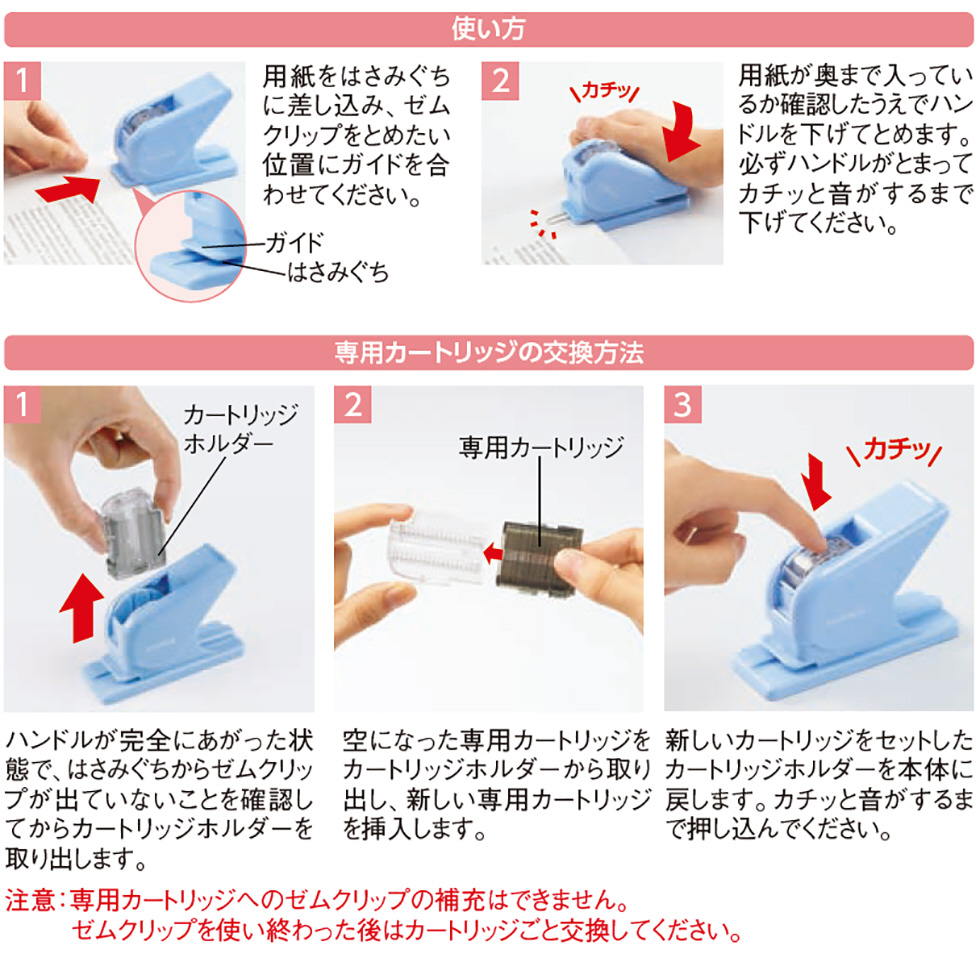 使い方

1

用紙をはさみぐちに差し込み、ゼムクリップをとめたい位置にガイドを合わせてください。

ガイド
はさみぐち

2

カチッ

用紙が奥まで入っているか確認したうえでハンドルを下げてとめます。必ずハンドルがとまってカチッと音がするまで下げてください。

専用カートリッジの交換方法

1

カートリッジホルダー

ハンドルが完全にあがった状態で、はさみぐちからゼムクリップが出ていないことを確認してからカートリッジホルダーを取り出します。

2

専用カートリッジ

空になった専用カートリッジをカートリッジホルダーから取り出し、新しい専用カートリッジを挿入します。

3

カチッ

新しいカートリッジをセットしたカートリッジホルダーを本体に戻します。カチッと音がするまで押し込んでください。

注意：専用カートリッジへのゼムクリップの補充はできません。
ゼムクリップを使い終わった後はカートリッジごと交換してください。