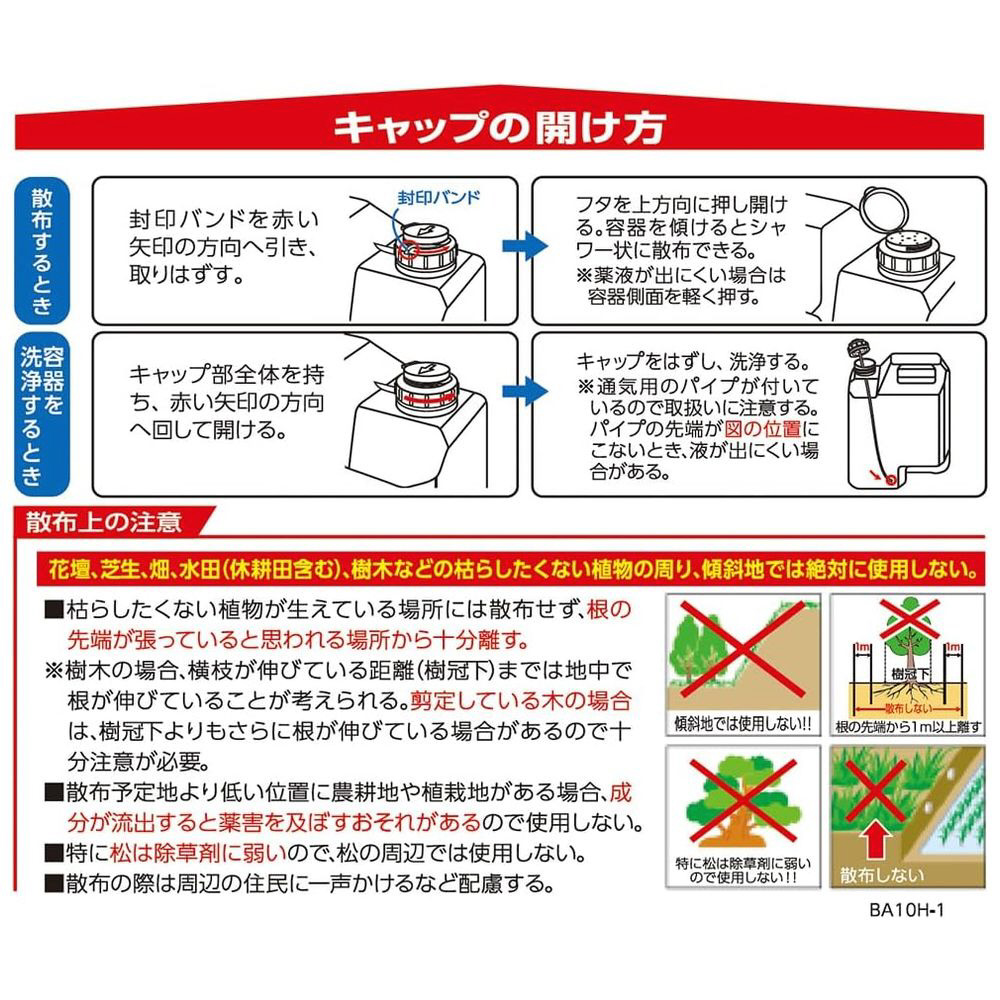 キャップの開け方

散布するとき

封印バンドを赤い矢印の方向へ引き、取りはずす。

封印バンド

フタを上方向に押し開ける。容器を傾けるとシャワー状に散布できる。
※薬液が出にくい場合は容器側面を軽く押す。

容器を洗浄するとき

キャップ部全体を持ち、赤い矢印の方向へ回して開ける。

キャップをはずし、洗浄する。
※通気用のパイプが付いているので取扱いに注意する。パイプの先端が図の位置にこないとき、液が出にくい場合がある。

散布上の注意

花壇、芝生、畑、水田(休耕田含む)、樹木などの枯らしたくない植物の周り、傾斜地では絶対に使用しない。

■枯らしたくない植物が生えている場所には散布せず、根の先端が張っていると思われる場所から十分離す。
※樹木の場合、横枝が伸びている距離(樹冠下)までは地中で根が伸びていることが考えられる。剪定している木の場合は、樹冠下よりもさらに根が伸びている場合があるので十分注意が必要。
■散布予定地より低い位置に農耕地や植栽地がある場合、成分が流出すると薬害を及ぼすおそれがあるので使用しない。
■特に松は除草剤に弱いので、松の周辺では使用しない。
■散布の際は周辺の住民に一声かけるなど配慮する。

傾斜地では使用しない!!

1m
1m
樹冠下
散布しない
根の先端から1m以上離す

特に松は除草剤に弱いので使用しない!!

散布しない

BA10H-1