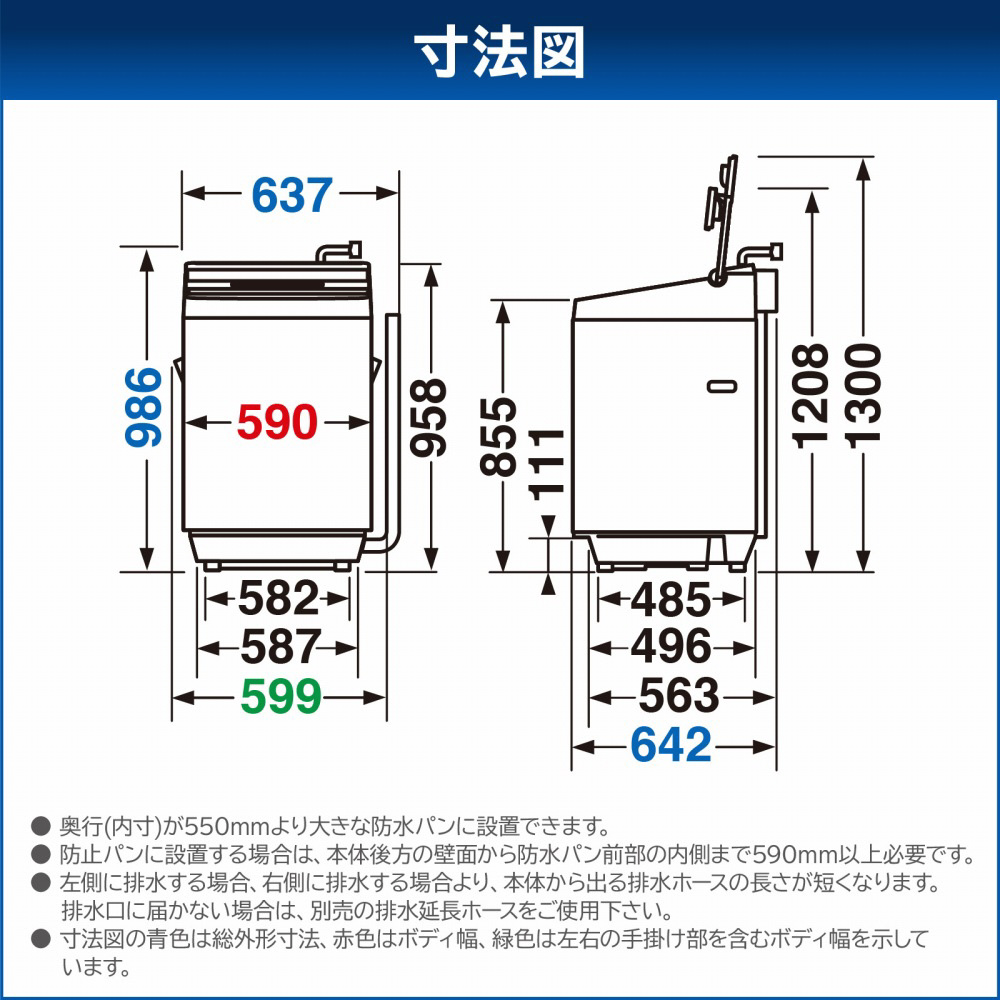 寸法図

637
986
590
958
582
587
599

855
111
1208
1300
485
496
563
642

● 奥行(内寸)が550mmより大きな防水パンに設置できます。
● 防止パンに設置する場合は、本体後方の壁面から防水パン前部の内側まで590mm以上必要です。
● 左側に排水する場合、右側に排水する場合より、本体から出る排水ホースの長さが短くなります。排水口に届かない場合は、別売の排水延長ホースをご使用下さい。
● 寸法図の青色は総外形寸法、赤色はボディ幅、緑色は左右の手掛け部を含むボディ幅を示しています。