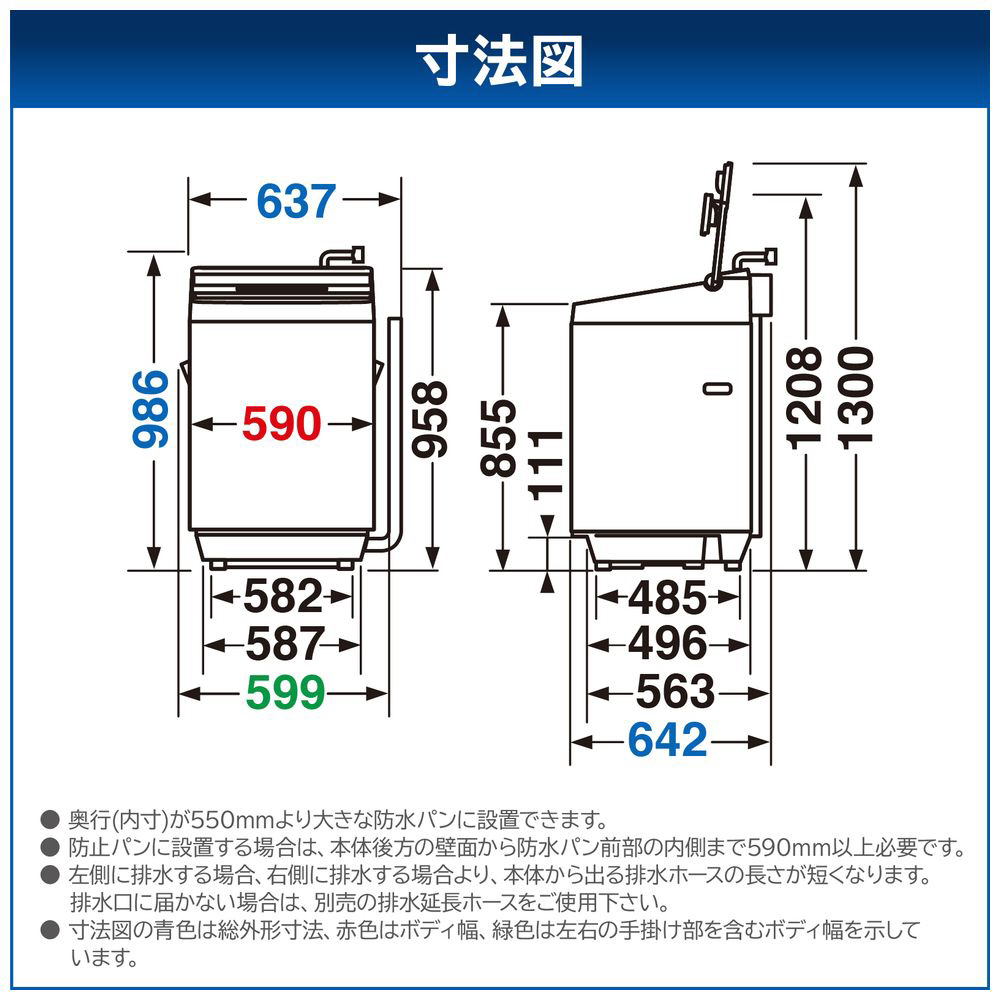 寸法図

637
986
590
958
582
587
599

855
111
1208
1300
485
496
563
642

● 奥行(内寸)が550mmより大きな防水パンに設置できます。
● 防止パンに設置する場合は、本体後方の壁面から防水パン前部の内側まで590mm以上必要です。
● 左側に排水する場合、右側に排水する場合より、本体から出る排水ホースの長さが短くなります。排水口に届かない場合は、別売の排水延長ホースをご使用下さい。
● 寸法図の青色は総外形寸法、赤色はボディ幅、緑色は左右の手掛け部を含むボディ幅を示しています。