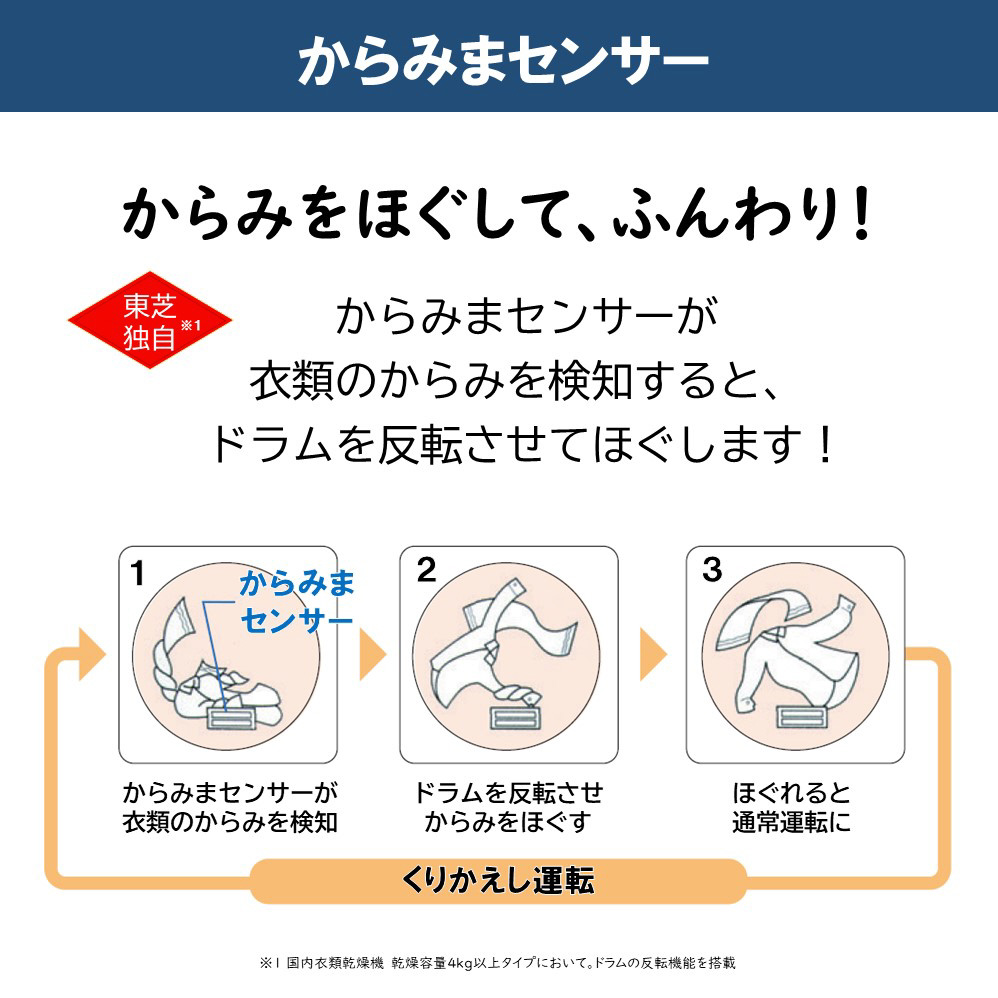 からみまセンサー

からみをほぐして、ふんわり！

東芝独自※1

からみまセンサーが
衣類のからみを検知すると、
ドラムを反転させてほぐします！

1
からみまセンサー

からみまセンサーが
衣類のからみを検知

2

ドラムを反転させ
からみをほぐす

3

ほぐれると
通常運転に

くりかえし運転

※1 国内衣類乾燥機 乾燥容量4kg以上タイプにおいて。ドラムの反転機能を搭載