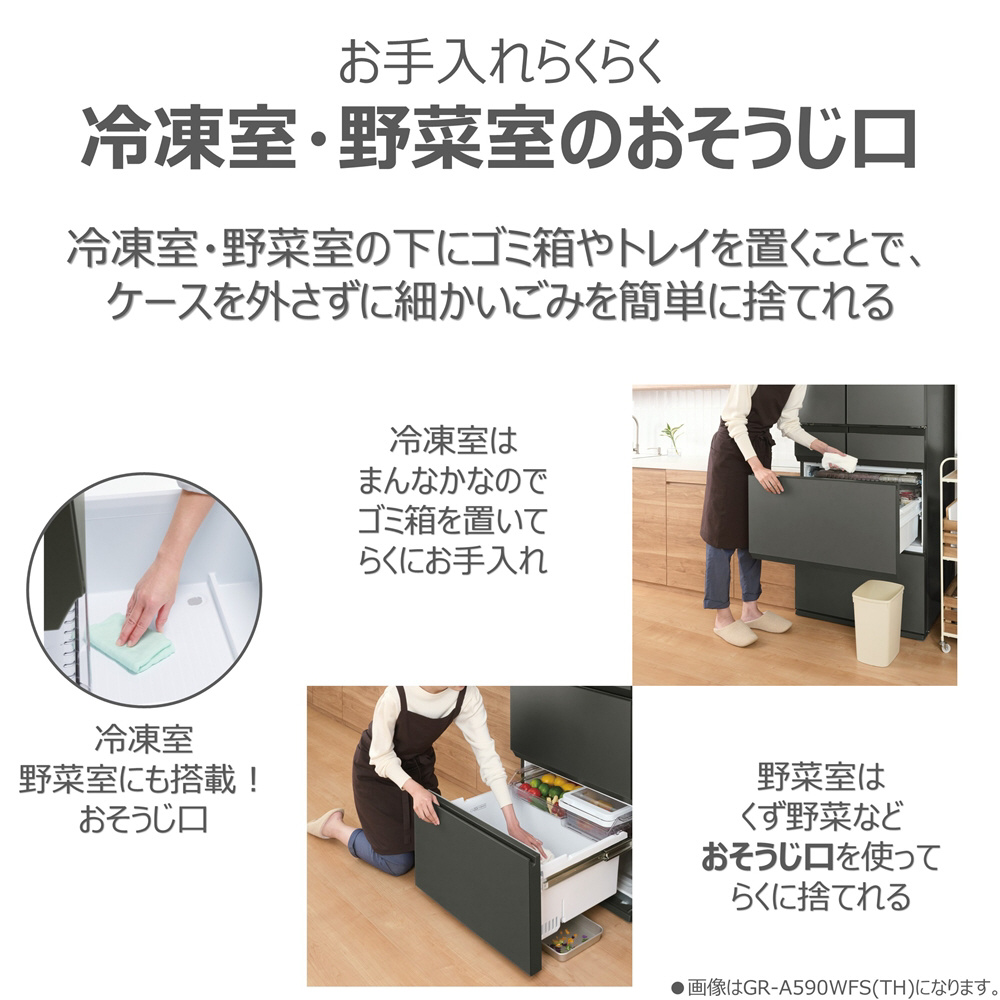 お手入れらくらく
冷凍室・野菜室のおそうじ口

冷凍室・野菜室の下にゴミ箱やトレイを置くことで、ケースを外さずに細かいごみを簡単に捨てれる

冷凍室は
まんなかなので
ゴミ箱を置いて
らくにお手入れ

冷凍室
野菜室にも搭載！
おそうじ口

野菜室は
くず野菜など
おそうじ口を使って
らくに捨てれる

●画像はGR-A590WFS(TH)になります。