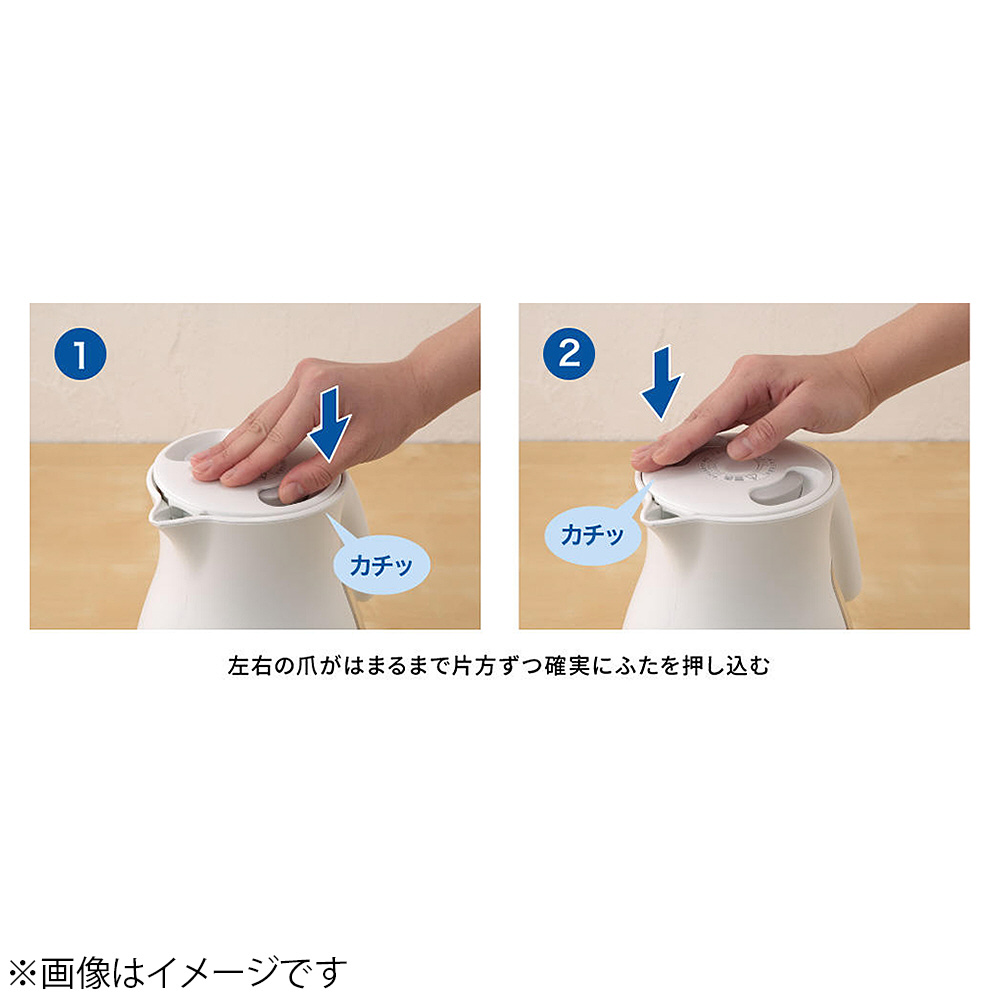 1

カチッ

2

カチッ

左右の爪がはまるまで片方ずつ確実にふたを押し込む

※画像はイメージです