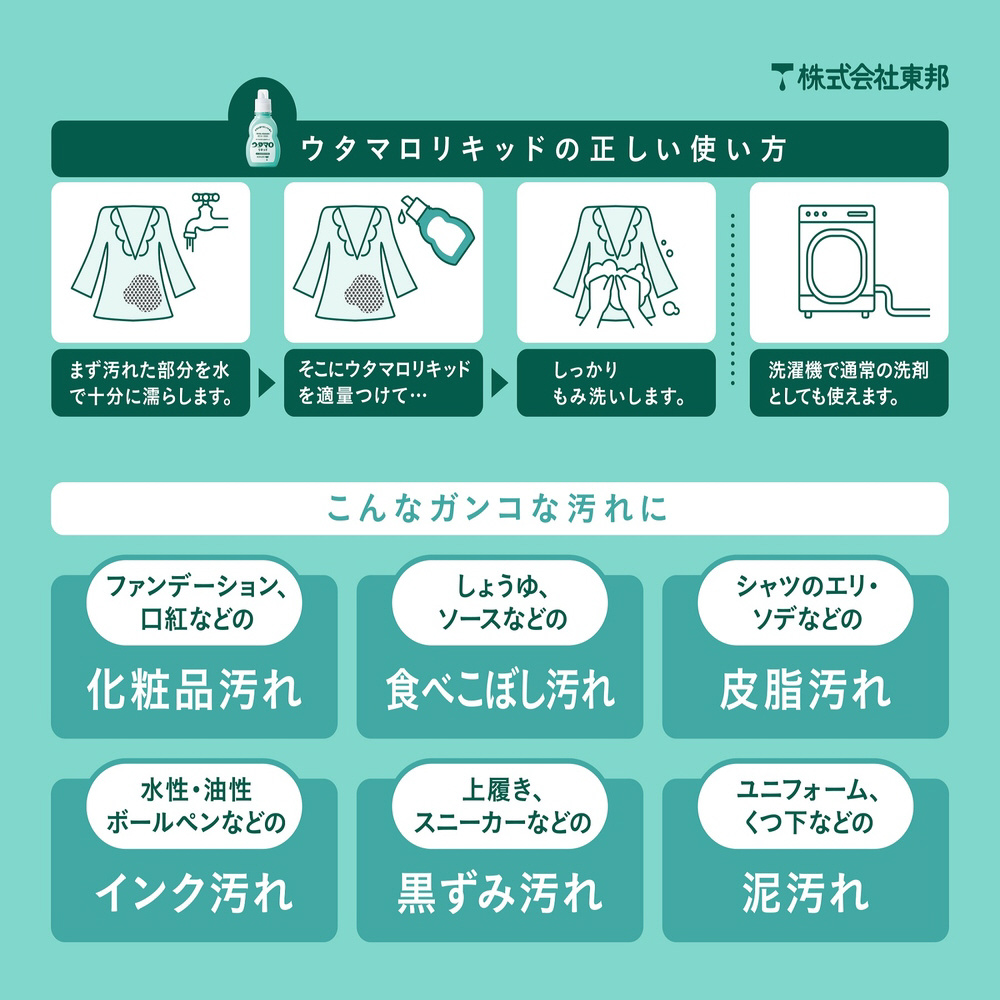 株式会社東邦

ウタマロ

ウタマロリキッドの正しい使い方

まず汚れた部分を水で十分に濡らします。

そこにウタマロリキッドを適量つけて…

しっかりもみ洗いします。

洗濯機で通常の洗剤としても使えます。

こんなガンコな汚れに

ファンデーション、口紅などの

化粧品汚れ

しょうゆ、ソースなどの

食べこぼし汚れ

シャツのエリ・ソデなどの

皮脂汚れ

水性・油性ボールペンなどの

インク汚れ

上履き、スニーカーなどの

黒ずみ汚れ

ユニフォーム、くつ下などの

泥汚れ