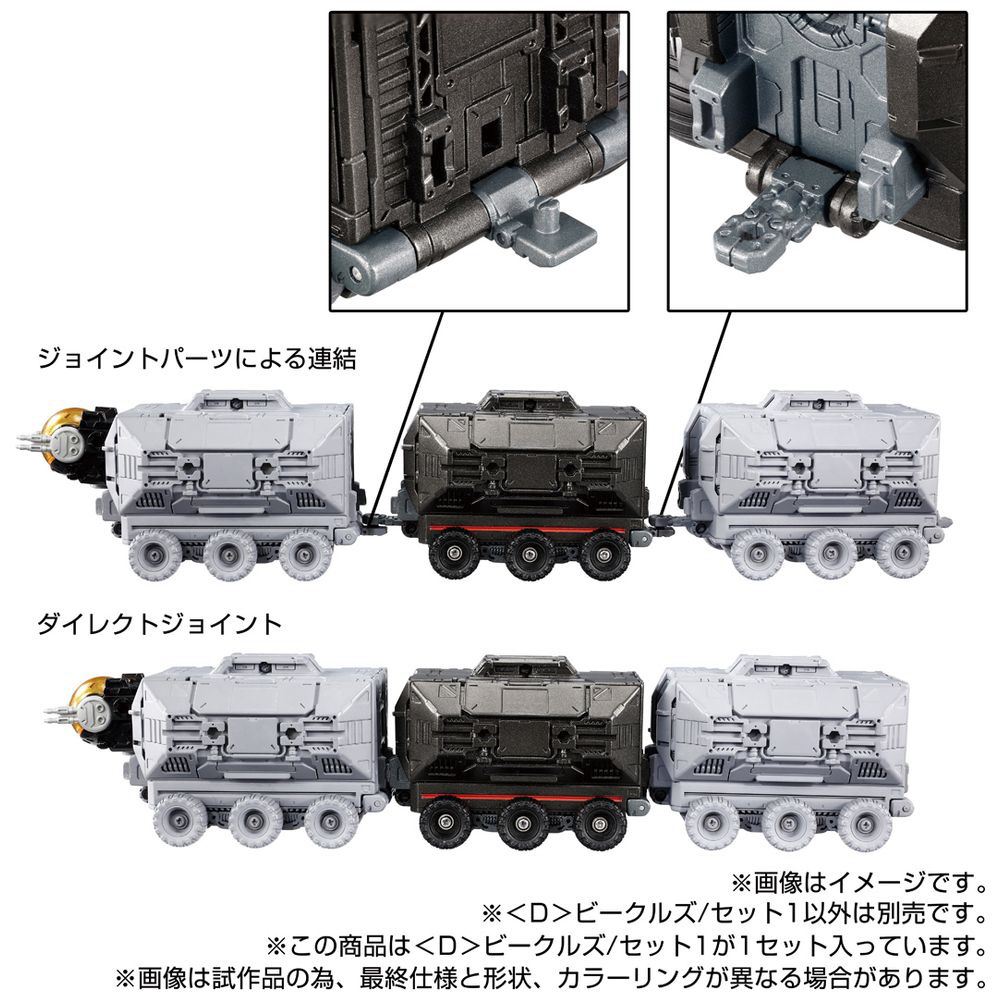 ジョイントパーツによる連結

ダイレクトジョイント

※画像はイメージです。
※＜D＞ビークルズ/セット1以外は別売です。
※この商品は＜D＞ビークルズ/セット1が1セット入っています。
※画像は試作品の為、最終仕様と形状、カラーリングが異なる場合があります。