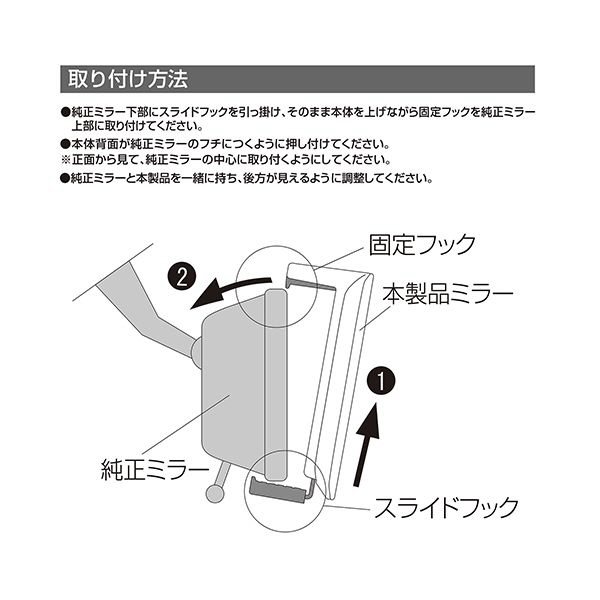 取り付け方法

●純正ミラー下部にスライドフックを引っ掛け、そのまま本体を上げながら固定フックを純正ミラー上部に取り付けてください。
●本体背面が純正ミラーのフチにつくように押し付けてください。
※正面から見て、純正ミラーの中心に取り付くようにしてください。
●純正ミラーと本製品を一緒に持ち、後方が見えるように調整してください。

固定フック
2
本製品ミラー
1
純正ミラー
スライドフック