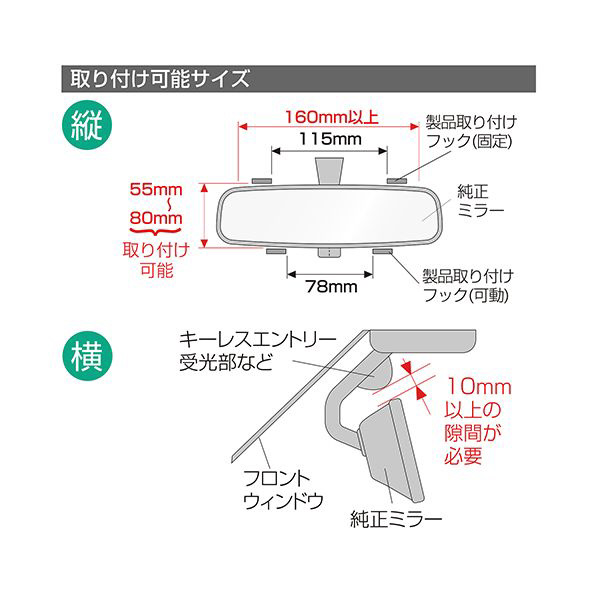 取り付け可能サイズ

縦

160mm以上

115mm

製品取り付けフック(固定)

55mm
~
80mm
取り付け可能

純正ミラー

78mm

製品取り付けフック(可動)

横

キーレスエントリー受光部など

10mm以上の隙間が必要

フロントウィンドウ

純正ミラー