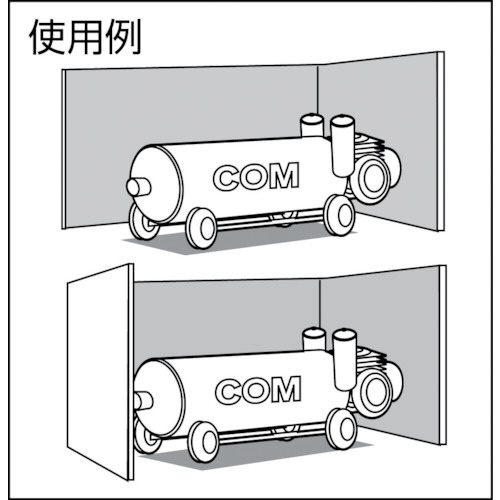 使用例

COM

COM