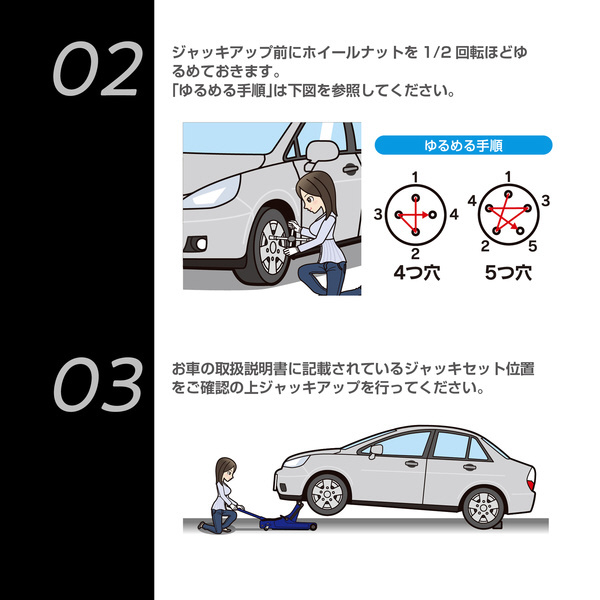 02

ジャッキアップ前にホイールナットを 1/2 回転ほどゆるめておきます。
「ゆるめる手順」は下図を参照してください。

ゆるめる手順

1
3
4
2
4つ穴

1
4
3
2
5
5つ穴

03

お車の取扱説明書に記載されているジャッキセット位置をご確認の上ジャッキアップを行ってください。