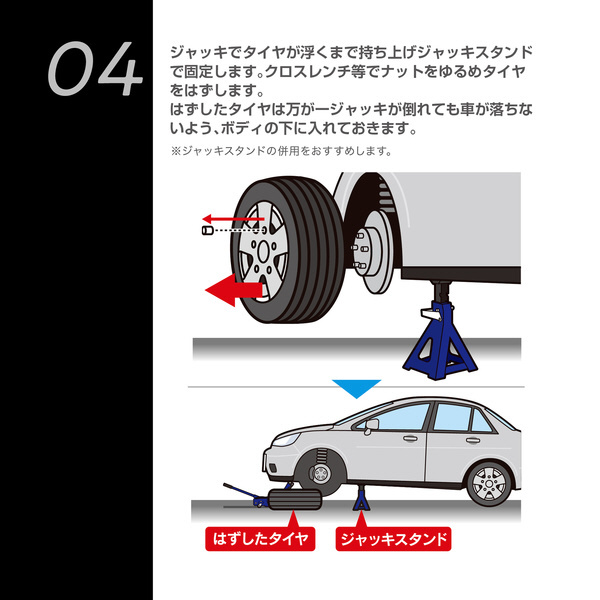 04

ジャッキでタイヤが浮くまで持ち上げジャッキスタンドで固定します。クロスレンチ等でナットをゆるめタイヤをはずします。
はずしたタイヤは万が一ジャッキが倒れても車が落ちないよう、ボディの下に入れておきます。

※ジャッキスタンドの併用をおすすめします。

はずしたタイヤ

ジャッキスタンド