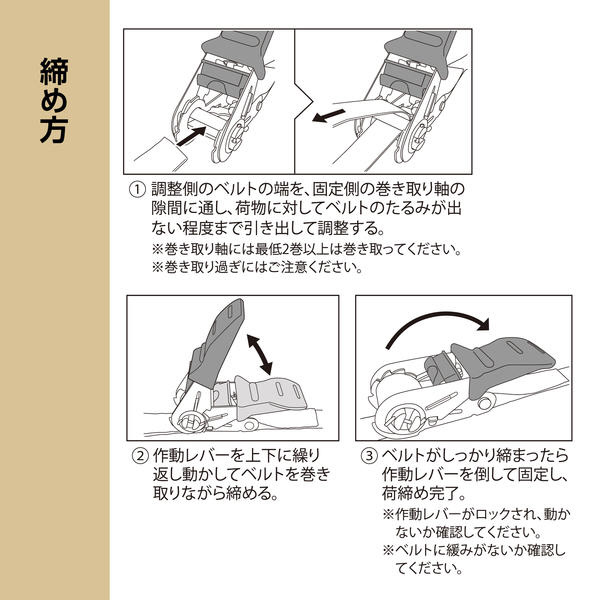 締め方

① 調整側のベルトの端を、固定側の巻き取り軸の隙間に通し、荷物に対してベルトのたるみが出ない程度まで引き出して調整する。
※巻き取り軸には最低2巻以上は巻き取ってください。
※巻き取り過ぎにはご注意ください。

② 作動レバーを上下に繰り返し動かしてベルトを巻き取りながら締める。

③ ベルトがしっかり締まったら作動レバーを倒して固定し、荷締め完了。
※作動レバーがロックされ、動かないか確認してください。
※ベルトに緩みがないか確認してください。