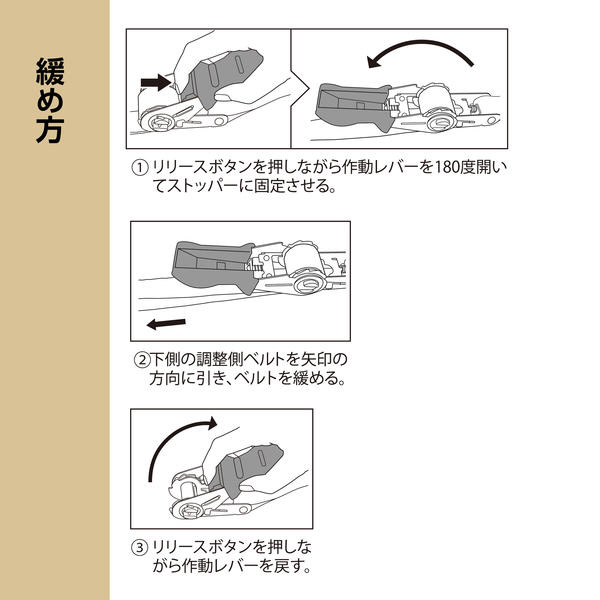 緩め方

① リリースボタンを押しながら作動レバーを180度開いてストッパーに固定させる。

②下側の調整側ベルトを矢印の方向に引き、ベルトを緩める。

③ リリースボタンを押しながら作動レバーを戻す。