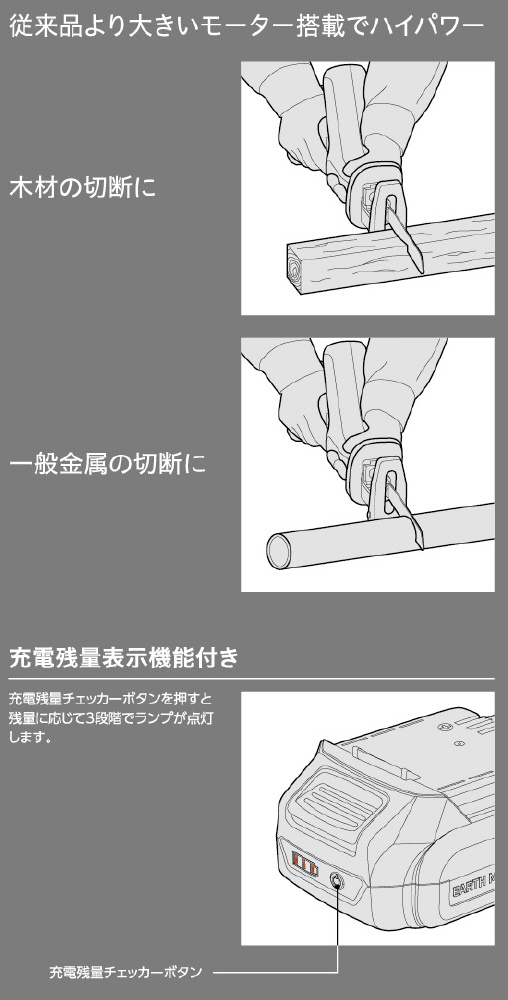 従来品より大きいモーター搭載でハイパワー

木材の切断に

一般金属の切断に

充電残量表示機能付き

充電残量チェッカーボタンを押すと残量に応じて3段階でランプが点灯します。

EARTH M

充電残量チェッカーボタン