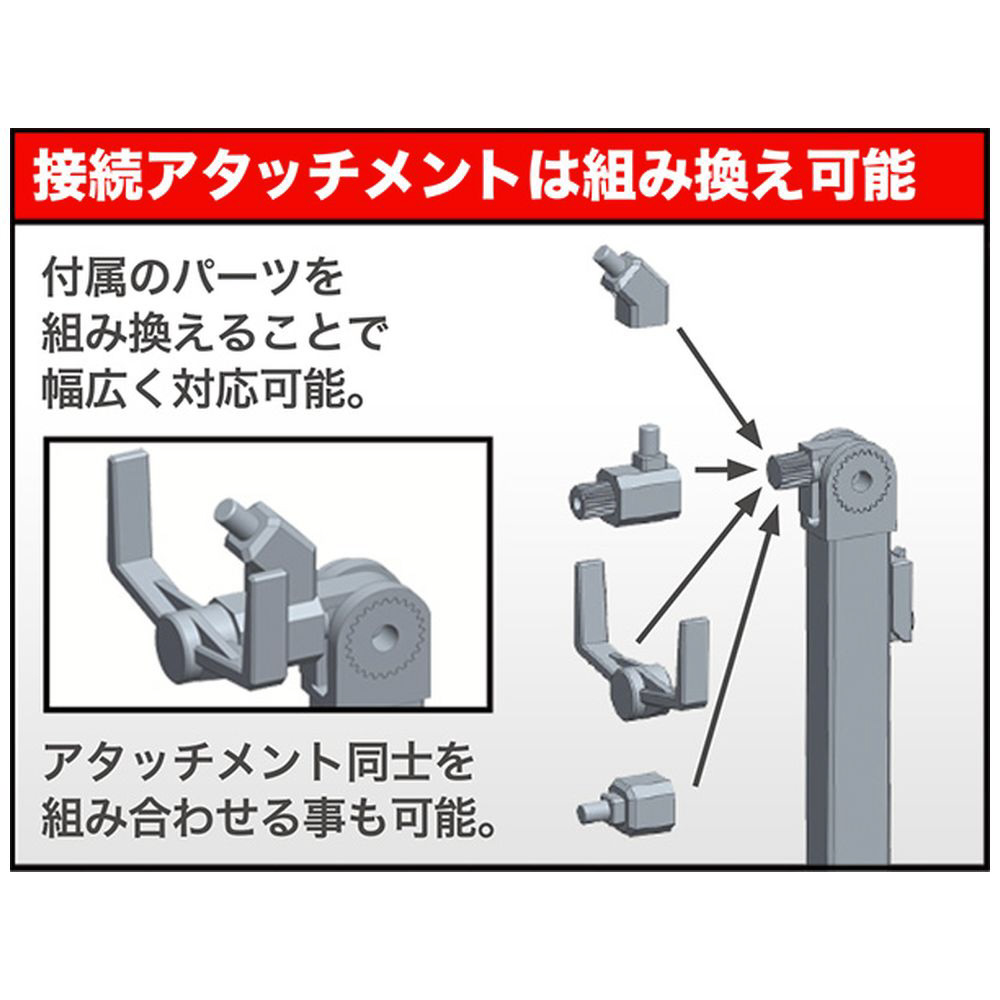 接続アタッチメントは組み換え可能

付属のパーツを組み換えることで幅広く対応可能。

アタッチメント同士を組み合わせる事も可能。