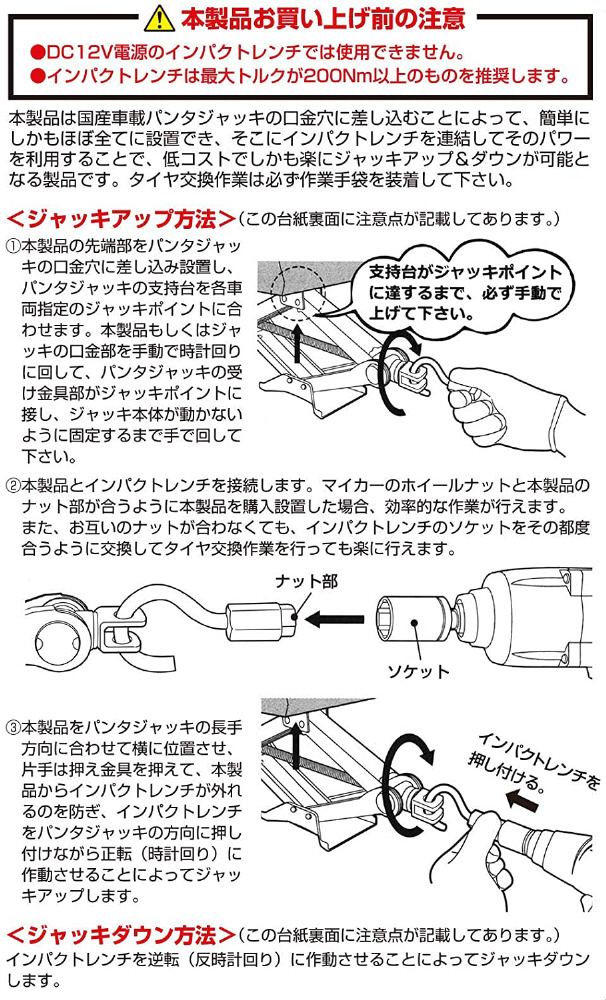 本製品お買い上げ前の注意

●DC12V電源のインパクトレンチでは使用できません。
●インパクトレンチは最大トルクが200Nm以上のものを推奨します。

本製品は国産車載パンタジャッキの口金穴に差し込むことによって、簡単にしかもほぼ全てに設置でき、そこにインパクトレンチを連結してそのパワーを利用することで、低コストでしかも楽にジャッキアップ＆ダウンが可能となる製品です。タイヤ交換作業は必ず作業手袋を装着して下さい。

＜ジャッキアップ方法＞（この台紙裏面に注意点が記載してあります。）

①本製品の先端部をパンタジャッキの口金穴に差し込み設置し、パンタジャッキの支持台を各車両指定のジャッキポイントに合わせます。本製品もしくはジャッキの口金部を手動で時計回りに回して、パンタジャッキの受け金具部がジャッキポイントに接し、ジャッキ本体が動かないように固定するまで手で回して下さい。

支持台がジャッキポイントに達するまで、必ず手動で上げて下さい。

②本製品とインパクトレンチを接続します。マイカーのホイールナットと本製品のナット部が合うように本製品を購入設置した場合、効率的な作業が行えます。また、お互いのナットが合わなくても、インパクトレンチのソケットをその都度合うように交換してタイヤ交換作業を行っても楽に行えます。

ナット部

ソケット

③本製品をパンタジャッキの長手方向に合わせて横に位置させ、片手は押え金具を押えて、本製品からインパクトレンチが外れるのを防ぎ、インパクトレンチをパンタジャッキの方向に押し付けながら正転（時計回り）に作動させることによってジャッキアップします。

インパクトレンチを押し付ける。

＜ジャッキダウン方法＞（この台紙裏面に注意点が記載してあります。）
インパクトレンチを逆転（反時計回り）に作動させることによってジャッキダウンします。