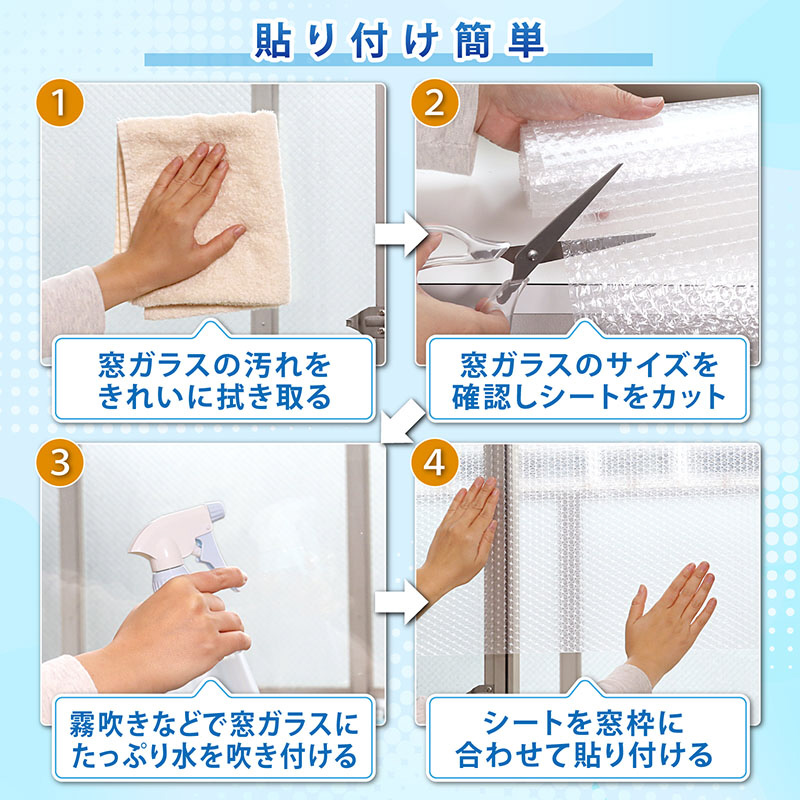 貼り付け簡単

1
窓ガラスの汚れをきれいに拭き取る

2
窓ガラスのサイズを確認しシートをカット

3
霧吹きなどで窓ガラスにたっぷり水を吹き付ける

4
シートを窓枠に合わせて貼り付ける