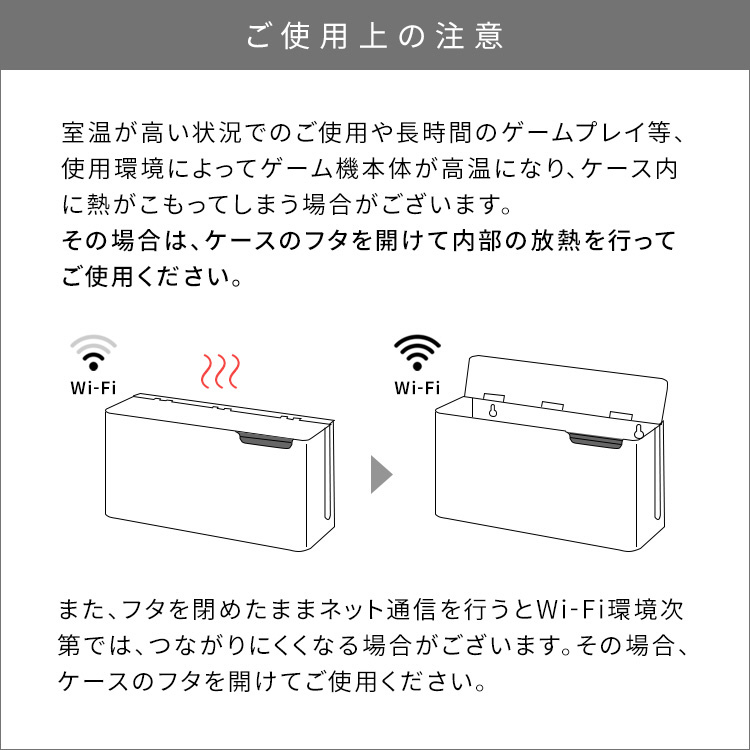 ご使用上の注意

室温が高い状況でのご使用や長時間のゲームプレイ等、使用環境によってゲーム機本体が高温になり、ケース内に熱がこもってしまう場合がございます。
その場合は、ケースのフタを開けて内部の放熱を行ってご使用ください。

Wi-Fi

Wi-Fi

また、フタを閉めたままネット通信を行うとWi-Fi環境次第では、つながりにくくなる場合がございます。その場合、ケースのフタを開けてご使用ください。