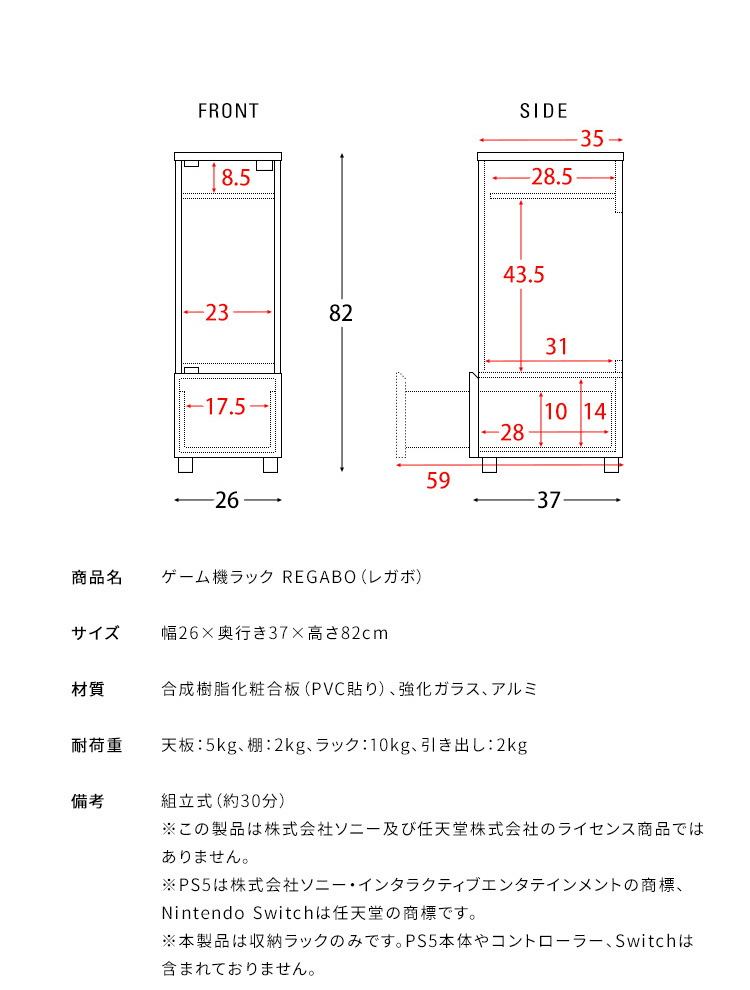 FRONT

8.5

23

17.5

82

26

SIDE

35

28.5

43.5

31

10

14

28

59

37

商品名　ゲーム機ラック REGABO（レガボ）

サイズ　幅26×奥行き37×高さ82cm

材質　合成樹脂化粧合板（PVC貼り）、強化ガラス、アルミ

耐荷重　天板：5kg、棚：2kg、ラック：10kg、引き出し：2kg

備考　組立式（約30分）
※この製品は株式会社ソニー及び任天堂株式会社のライセンス商品ではありません。
※PS5は株式会社ソニー・インタラクティブエンタテインメントの商標、Nintendo Switchは任天堂の商標です。
※本製品は収納ラックのみです。PS5本体やコントローラー、Switchは含まれておりません。