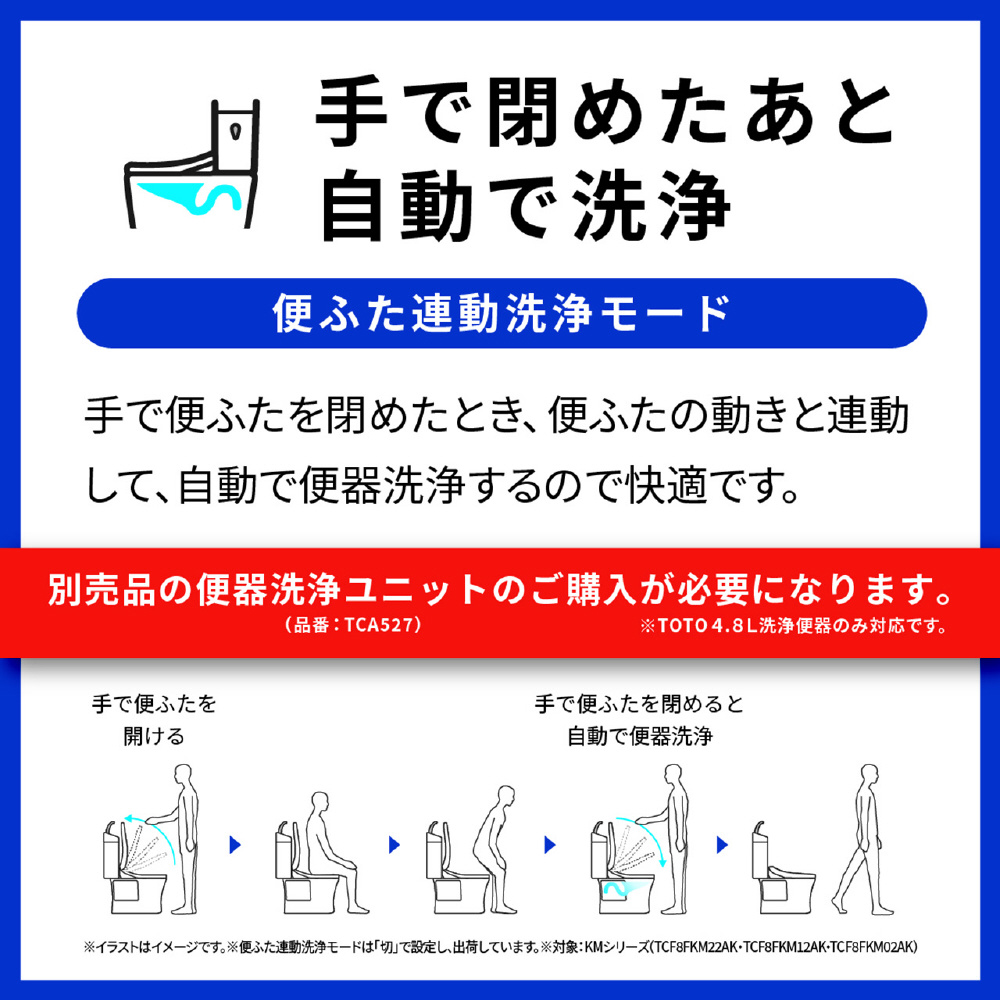 手で閉めたあと
自動で洗浄

便ふた連動洗浄モード

手で便ふたを閉めたとき、便ふたの動きと連動して、自動で便器洗浄するので快適です。

別売品の便器洗浄ユニットのご購入が必要になります。
（品番：TCA527）
※TOTO 4.8L洗浄便器のみ対応です。

手で便ふたを
開ける

手で便ふたを閉めると
自動で便器洗浄

※イラストはイメージです。※便ふた連動洗浄モードは「切」で設定し、出荷しています。※対象：KMシリーズ（TCF8FKM22AK・TCF8FKM12AK・TCF8FKM02AK）