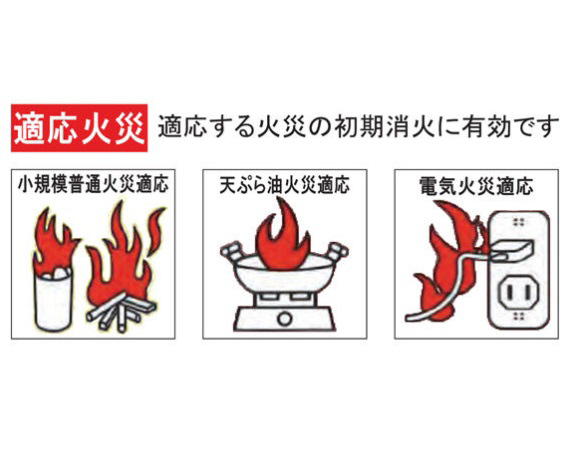 適応火災 適応する火災の初期消火に有効です

小規模普通火災適応

天ぷら油火災適応

電気火災適応