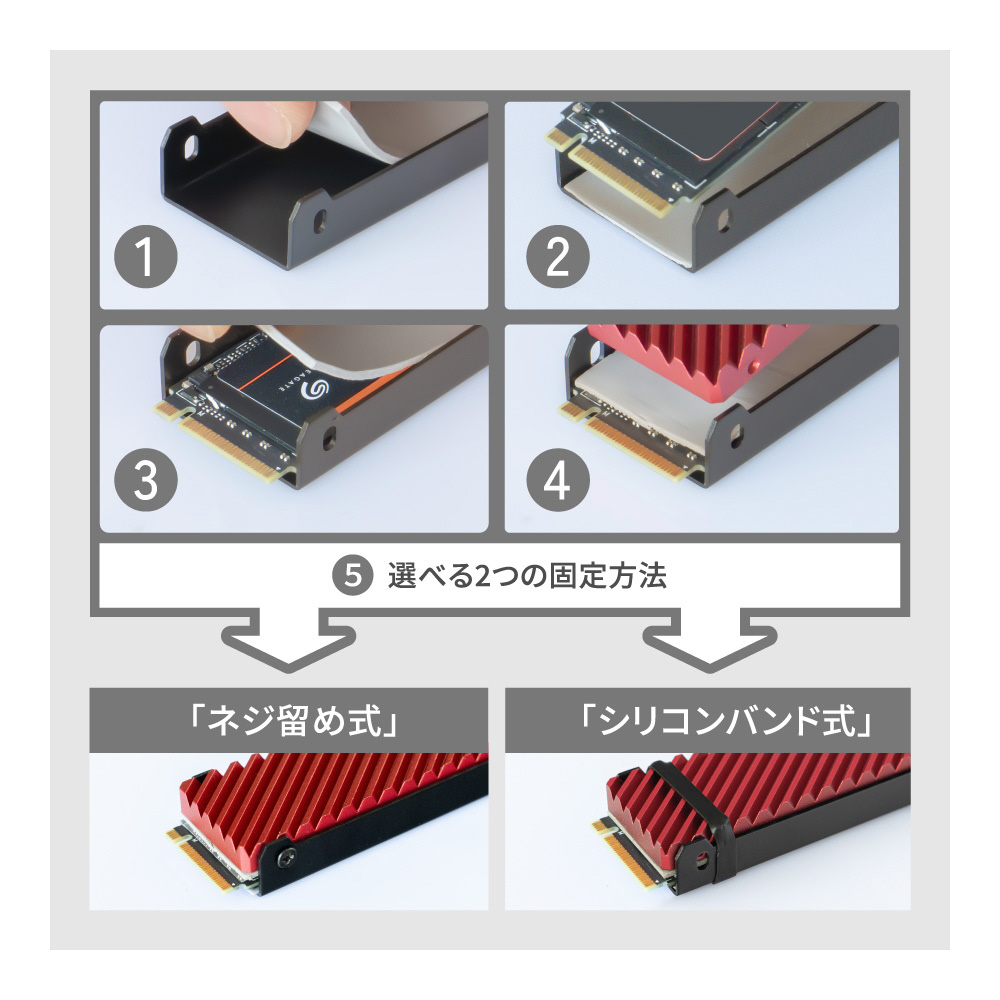 1

2

3

SEAGATE

4

5 選べる2つの固定方法

「ネジ留め式」

「シリコンバンド式」