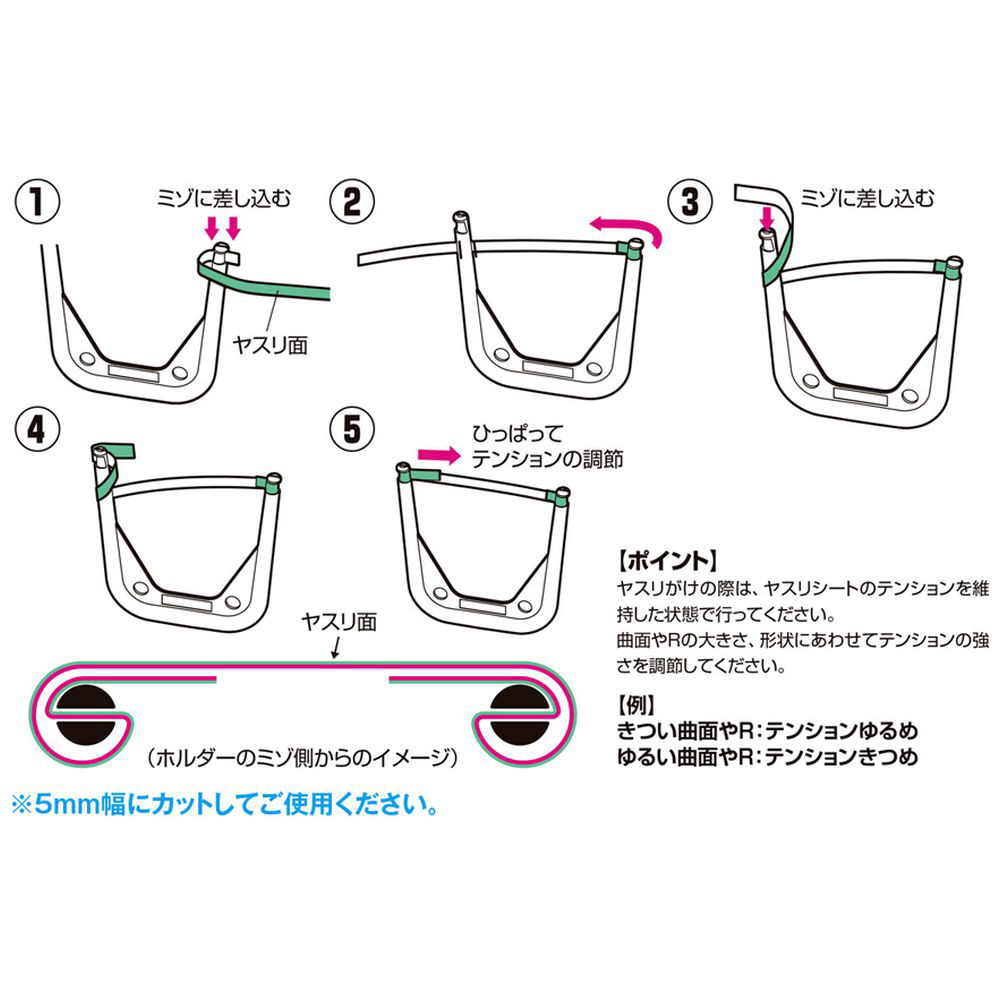 1
ミゾに差し込む
ヤスリ面

2

3
ミゾに差し込む

4

5
ひっぱって
テンションの調節

ヤスリ面

(ホルダーのミゾ側からのイメージ)

※5mm幅にカットしてご使用ください。

【ポイント】
ヤスリがけの際は、ヤスリシートのテンションを維持した状態で行ってください。
曲面やRの大きさ、形状にあわせてテンションの強さを調節してください。

【例】
きつい曲面やR:テンションゆるめ
ゆるい曲面やR:テンションきつめ