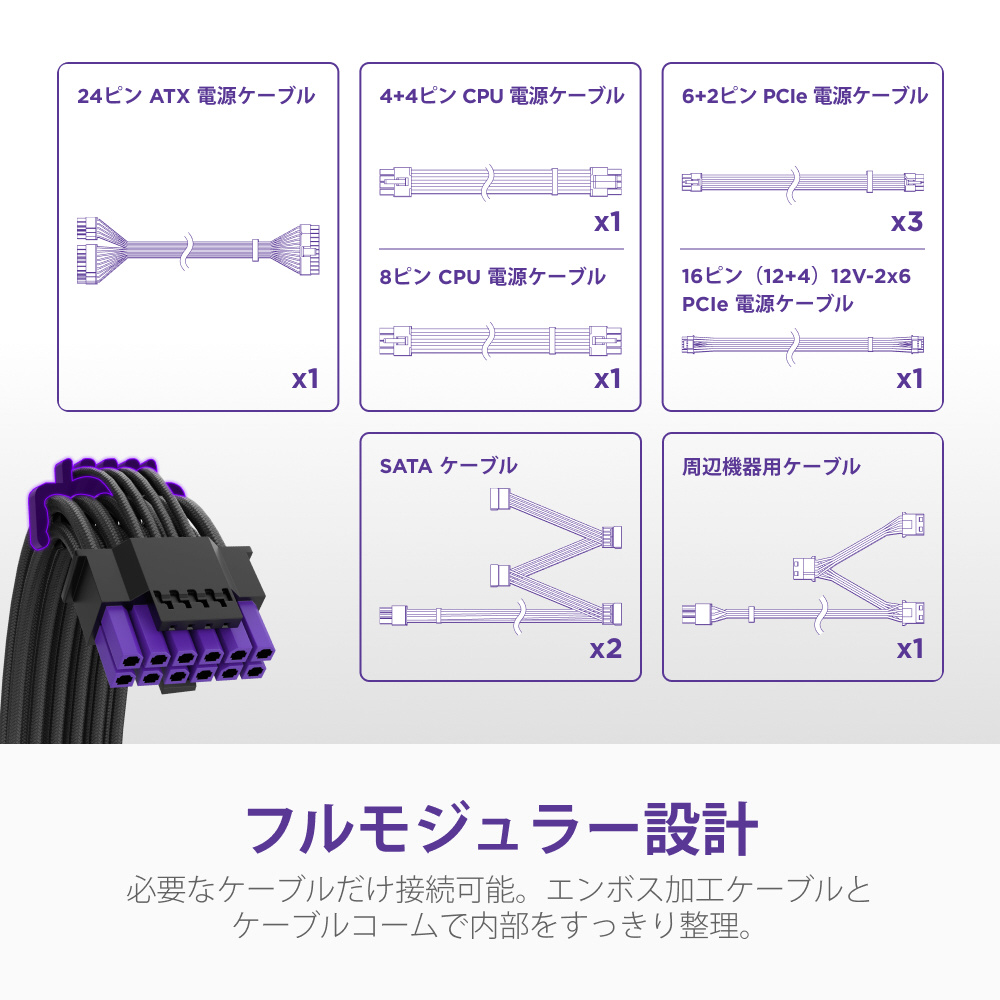 24ピン ATX 電源ケーブル

x1

4+4ピン CPU 電源ケーブル

x1

8ピン CPU 電源ケーブル

x1

6+2ピン PCIe 電源ケーブル

x3

16ピン（12+4）12V-2x6 PCIe 電源ケーブル

x1

SATA ケーブル

x2

周辺機器用ケーブル

x1

フルモジュラー設計

必要なケーブルだけ接続可能。エンボス加工ケーブルとケーブルコームで内部をすっきり整理。