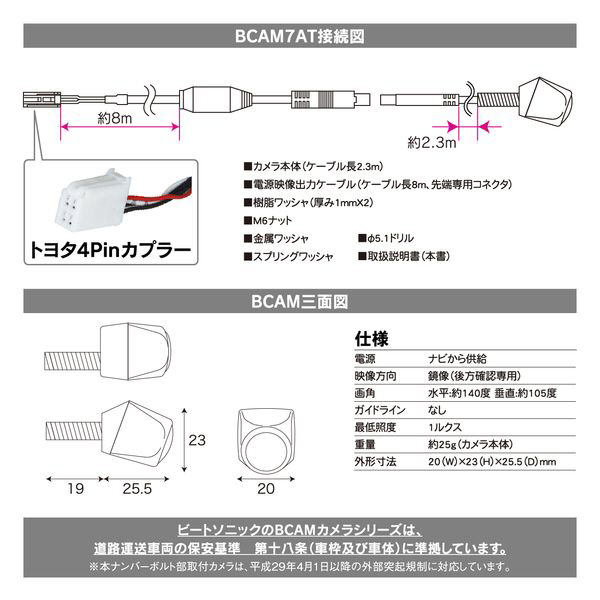 BCAM7AT接続図

約8m

約2.3m

トヨタ4Pinカプラー

■カメラ本体（ケーブル長2.3m）
■電源映像出力ケーブル（ケーブル長8m、先端専用コネクタ）
■樹脂ワッシャ（厚み1mmX2）
■M6ナット
■金属ワッシャ
■スプリングワッシャ
■φ5.1ドリル
■取扱説明書（本書）

BCAM三面図

23

19

25.5

20

仕様

| 電源 | ナビから供給 |
|---|---|
| 映像方向 | 鏡像（後方確認専用） |
| 画角 | 水平:約140度 垂直:約105度 |
| ガイドライン | なし |
| 最低照度 | 1ルクス |
| 重量 | 約25g（カメラ本体） |
| 外形寸法 | 20（W）×23（H）×25.5（D）mm |

ビートソニックのBCAMカメラシリーズは、
道路運送車両の保安基準　第十八条（車枠及び車体）に準拠しています。
※本ナンバーボルト部取付カメラは、平成29年4月1日以降の外部突起規制に対応しています。