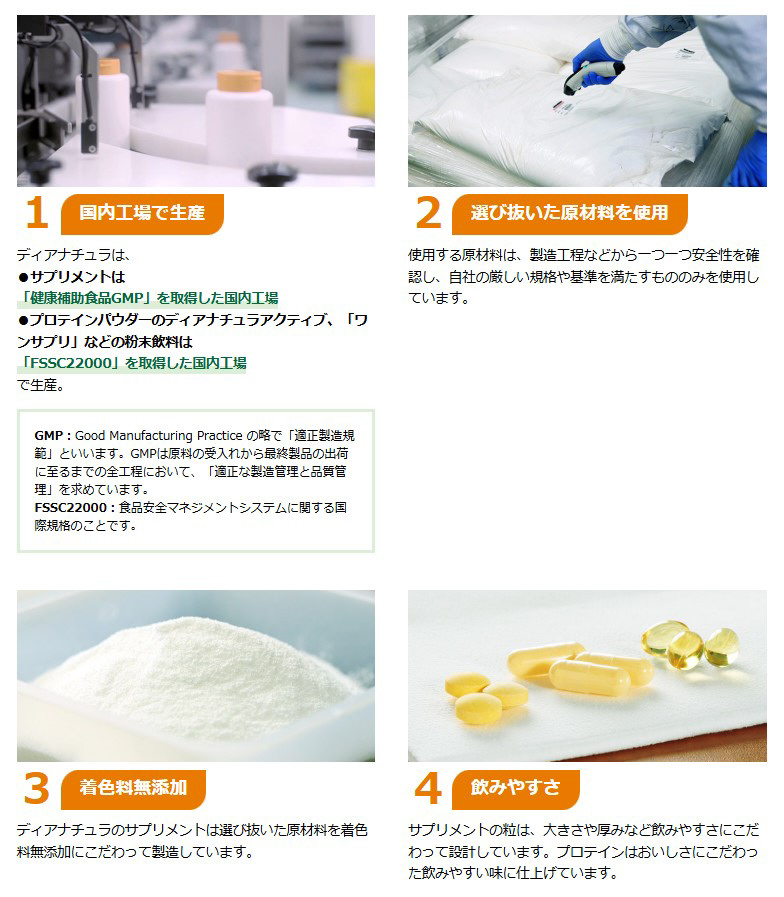 1 国内工場で生産

ディアナチュラは、
●サプリメントは
「健康補助食品GMP」を取得した国内工場
●プロテインパウダーのディアナチュラアクティブ、「ワンサプリ」などの粉末飲料は
「FSSC22000」を取得した国内工場
で生産。

GMP：Good Manufacturing Practice の略で「適正製造規範」といいます。GMPは原料の受入れから最終製品の出荷に至るまでの全工程において、「適正な製造管理と品質管理」を求めています。
FSSC22000：食品安全マネジメントシステムに関する国際規格のことです。

2 選び抜いた原材料を使用

使用する原材料は、製造工程などから一つ一つ安全性を確認し、自社の厳しい規格や基準を満たすもののみを使用しています。

3 着色料無添加

ディアナチュラのサプリメントは選び抜いた原材料を着色料無添加にこだわって製造しています。

4 飲みやすさ

サプリメントの粒は、大きさや厚みなど飲みやすさにこだわって設計しています。プロテインはおいしさにこだわった飲みやすい味に仕上げています。