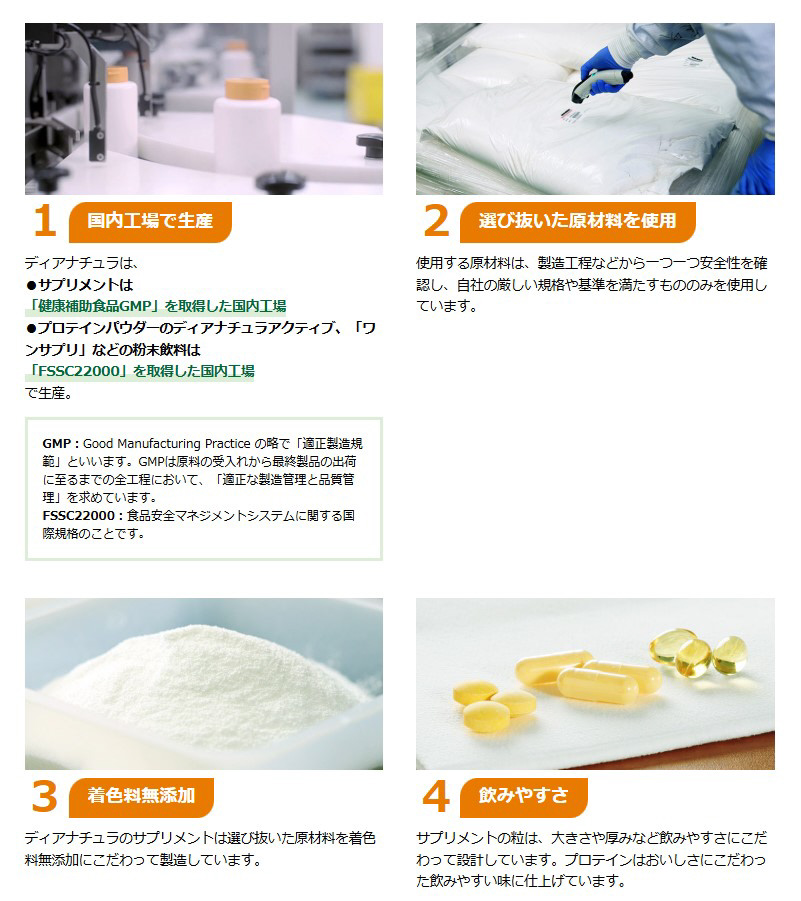 1 国内工場で生産

ディアナチュラは、
●サプリメントは
「健康補助食品GMP」を取得した国内工場
●プロテインパウダーのディアナチュラアクティブ、「ワンサプリ」などの粉末飲料は
「FSSC22000」を取得した国内工場
で生産。

GMP：Good Manufacturing Practice の略で「適正製造規範」といいます。GMPは原料の受入れから最終製品の出荷に至るまでの全工程において、「適正な製造管理と品質管理」を求めています。
FSSC22000：食品安全マネジメントシステムに関する国際規格のことです。

2 選び抜いた原材料を使用

使用する原材料は、製造工程などから一つ一つ安全性を確認し、自社の厳しい規格や基準を満たすもののみを使用しています。

3 着色料無添加

ディアナチュラのサプリメントは選び抜いた原材料を着色料無添加にこだわって製造しています。

4 飲みやすさ

サプリメントの粒は、大きさや厚みなど飲みやすさにこだわって設計しています。プロテインはおいしさにこだわった飲みやすい味に仕上げています。