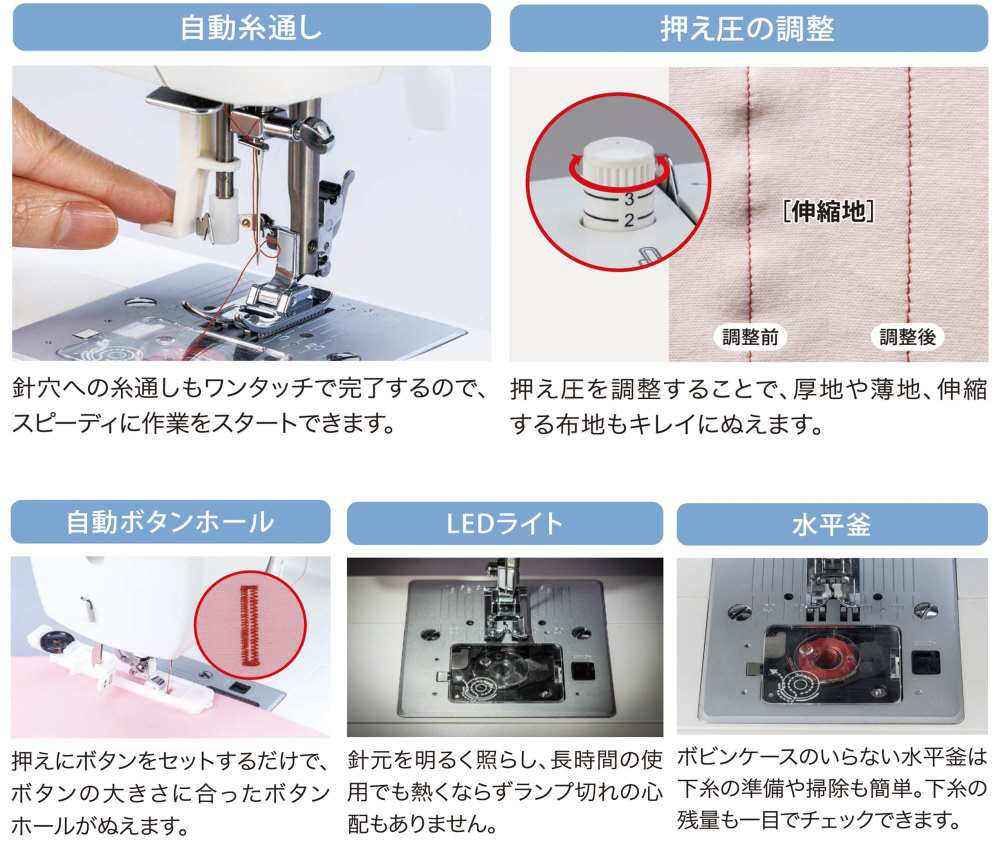 自動糸通し

針穴への糸通しもワンタッチで完了するので、スピーディに作業をスタートできます。

押え圧の調整

3
2

[伸縮地]

調整前

調整後

押え圧を調整することで、厚地や薄地、伸縮する布地もキレイにぬえます。

自動ボタンホール

押えにボタンをセットするだけで、ボタンの大きさに合ったボタンホールがぬえます。

LEDライト

針元を明るく照らし、長時間の使用でも熱くならずランプ切れの心配もありません。

水平釜

ボビンケースのいらない水平釜は下糸の準備や掃除も簡単。下糸の残量も一目でチェックできます。