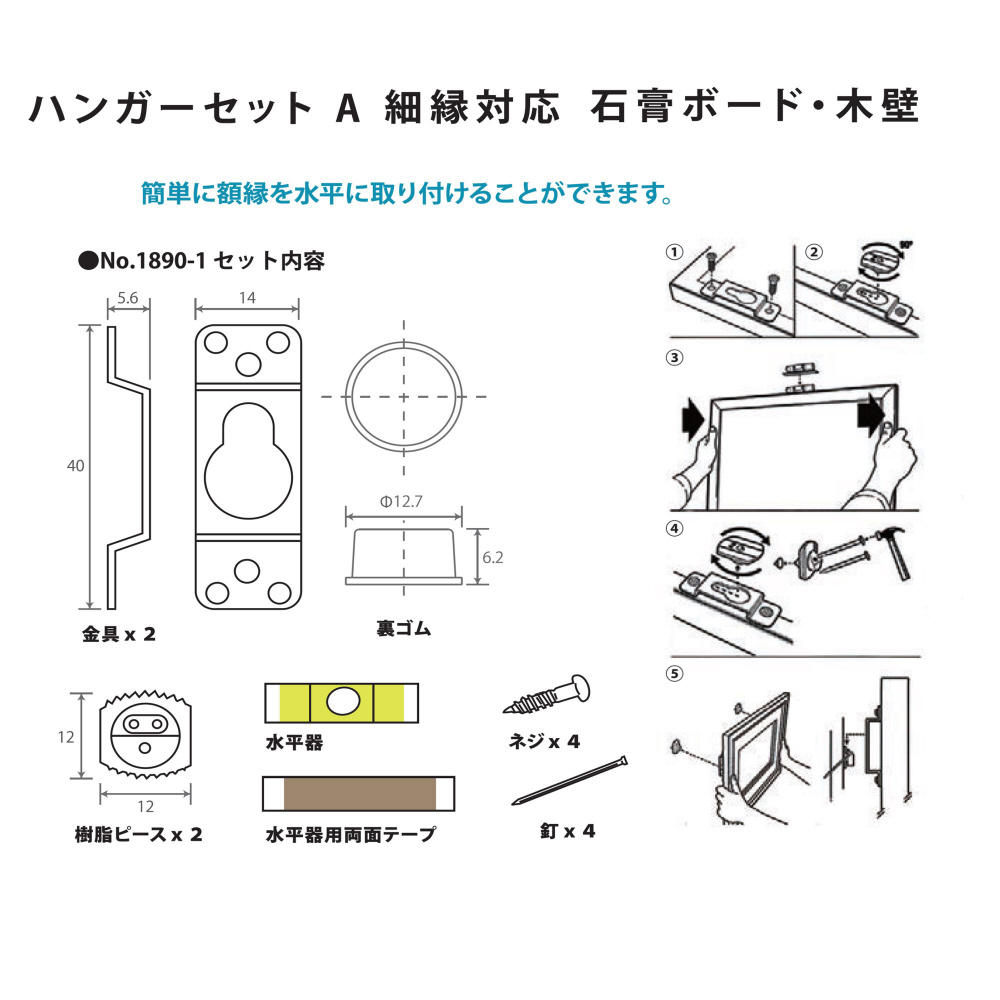 ハンガーセット A 細縁対応 石膏ボード・木壁

簡単に額縁を水平に取り付けることができます。

●No.1890-1 セット内容

5.6

14

40

Φ12.7

6.2

金具 x 2

裏ゴム

12

12

樹脂ピース x 2

水平器

水平器用両面テープ

ネジ x 4

釘 x 4

①

②

90°

③

④

⑤