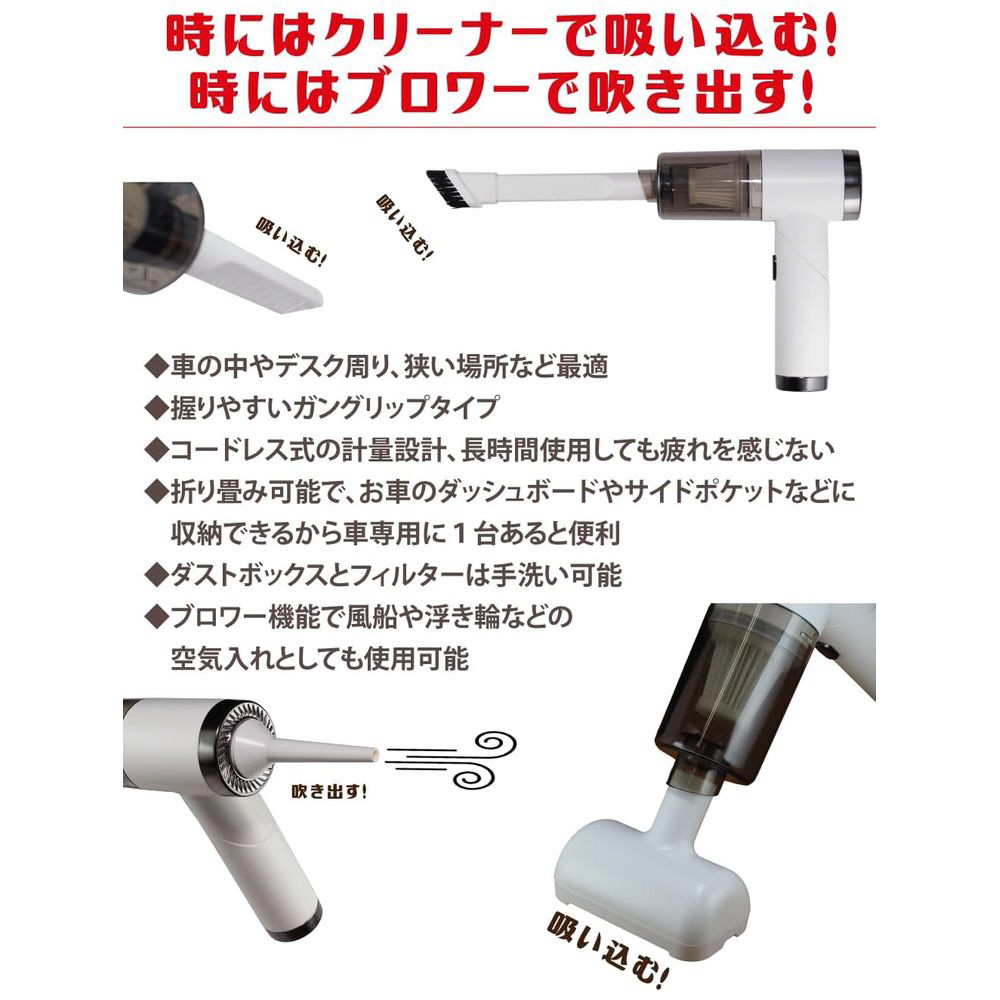 時にはクリーナーで吸い込む!
時にはブロワーで吹き出す!

吸い込む!

吸い込む!

◆車の中やデスク周り、狭い場所など最適
◆握りやすいガングリップタイプ
◆コードレス式の計量設計、長時間使用しても疲れを感じない
◆折り畳み可能で、お車のダッシュボードやサイドポケットなどに収納できるから車専用に１台あると便利
◆ダストボックスとフィルターは手洗い可能
◆ブロワー機能で風船や浮き輪などの空気入れとしても使用可能

吹き出す!

吸い込む!