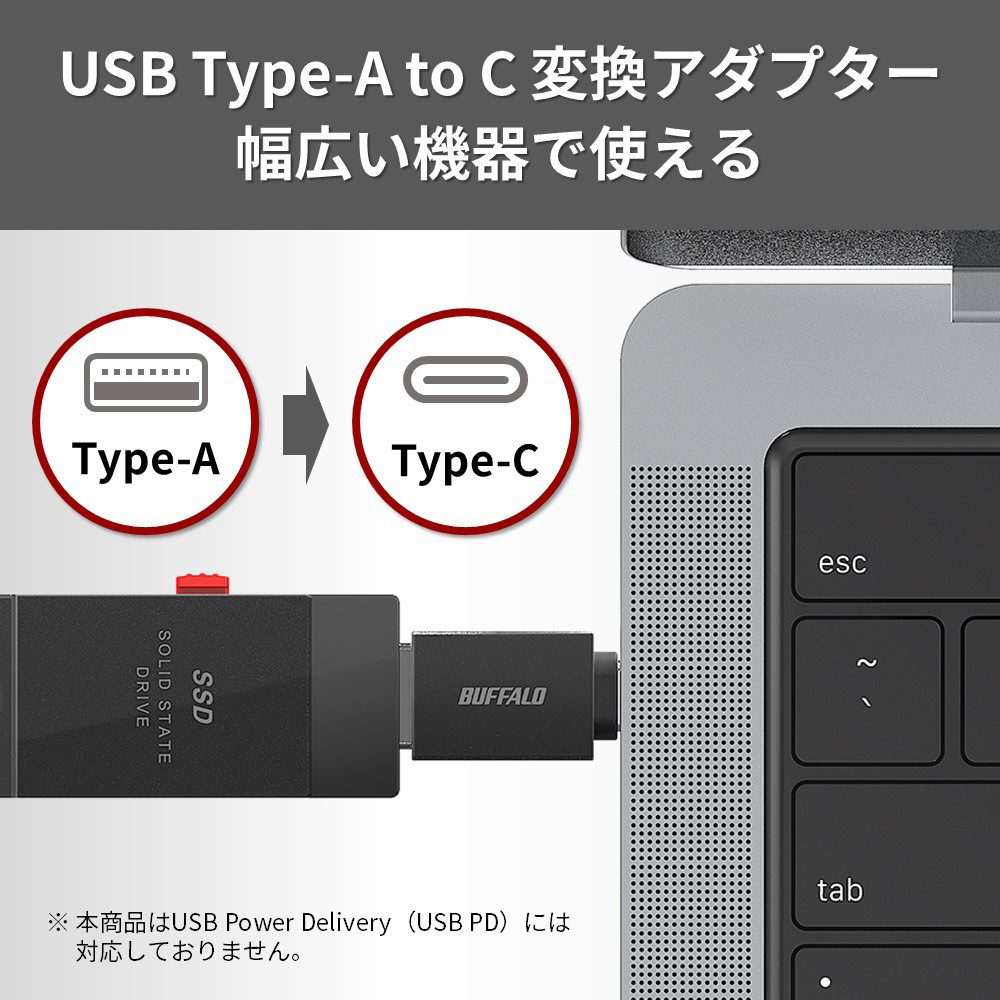 USB Type-A to C 変換アダプター
幅広い機器で使える

Type-A

Type-C

SSD
SOLID STATE DRIVE

BUFFALO

esc

~
`

tab

※ 本商品はUSB Power Delivery（USB PD）には対応しておりません。