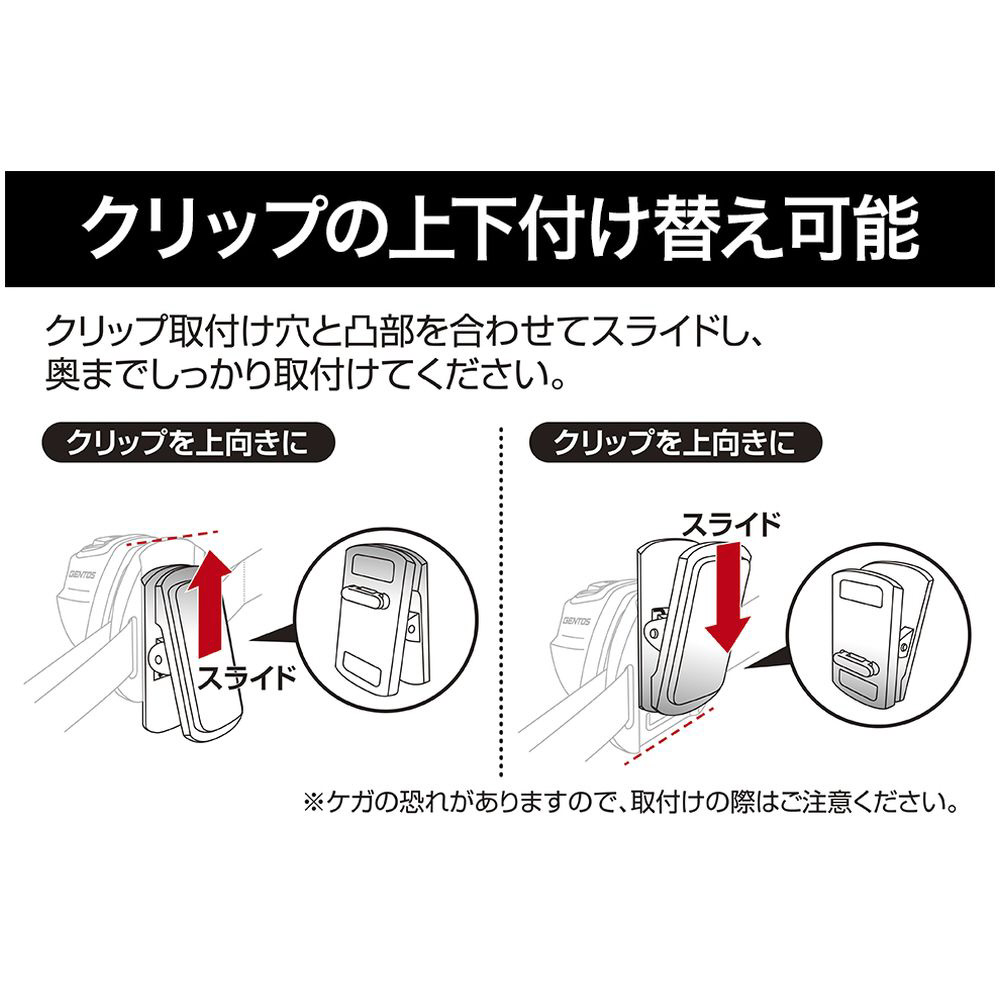 クリップの上下付け替え可能

クリップ取付け穴と凸部を合わせてスライドし、奥までしっかり取付けてください。

クリップを上向きに

GENTOS

スライド

クリップを上向きに

スライド

GENTOS

※ケガの恐れがありますので、取付けの際はご注意ください。