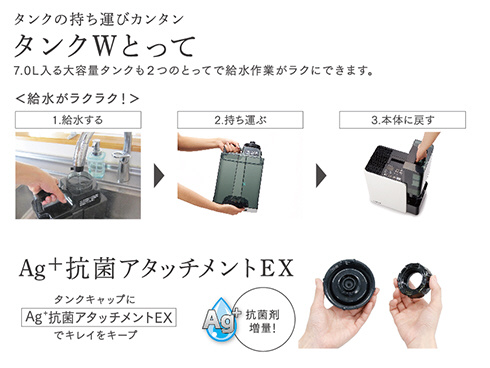 タンクの持ち運びカンタン

タンクWとって

7.0L入る大容量タンクも2つのとってで給水作業がラクにできます。

<給水がラクラク!>

1.給水する

2.持ち運ぶ

3.本体に戻す

Ag+抗菌アタッチメントEX

タンクキャップに

Ag+抗菌アタッチメントEX

でキレイをキープ

Ag+

抗菌剤増量!