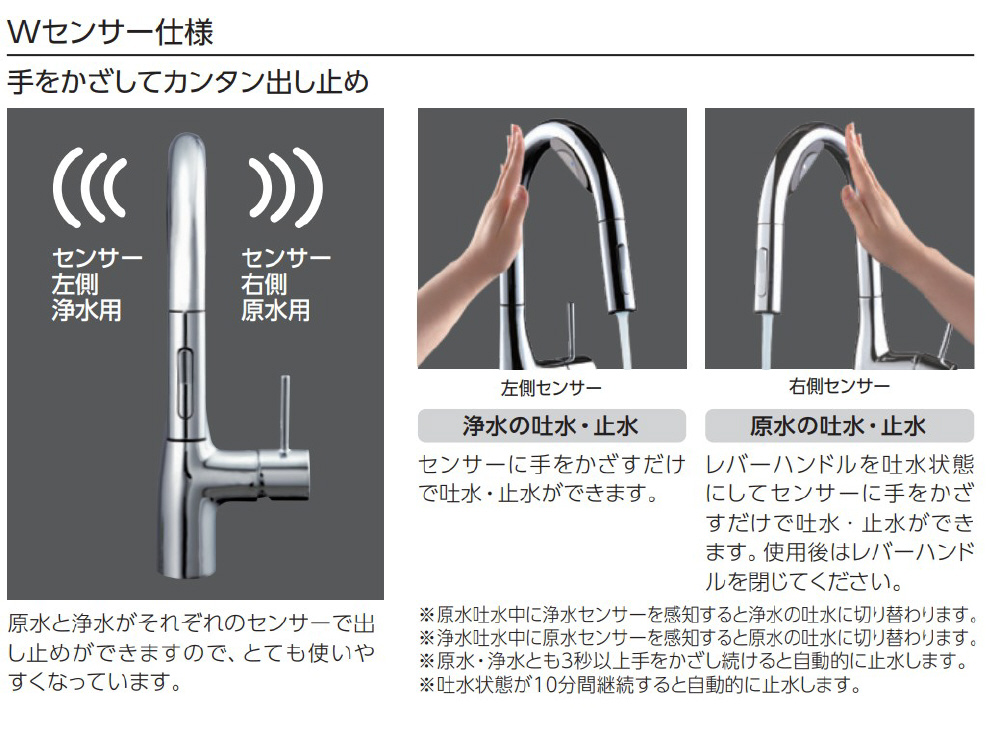 Wセンサー仕様

手をかざしてカンタン出し止め

センサー
左側
浄水用

センサー
右側
原水用

原水と浄水がそれぞれのセンサーで出し止めができますので、とても使いやすくなっています。

左側センサー

浄水の吐水・止水

センサーに手をかざすだけで吐水・止水ができます。

右側センサー

原水の吐水・止水

レバーハンドルを吐水状態にしてセンサーに手をかざすだけで吐水・止水ができます。使用後はレバーハンドルを閉じてください。

※原水吐水中に浄水センサーを感知すると浄水の吐水に切り替わります。
※浄水吐水中に原水センサーを感知すると原水の吐水に切り替わります。
※原水・浄水とも3秒以上手をかざし続けると自動的に止水します。
※吐水状態が10分間継続すると自動的に止水します。