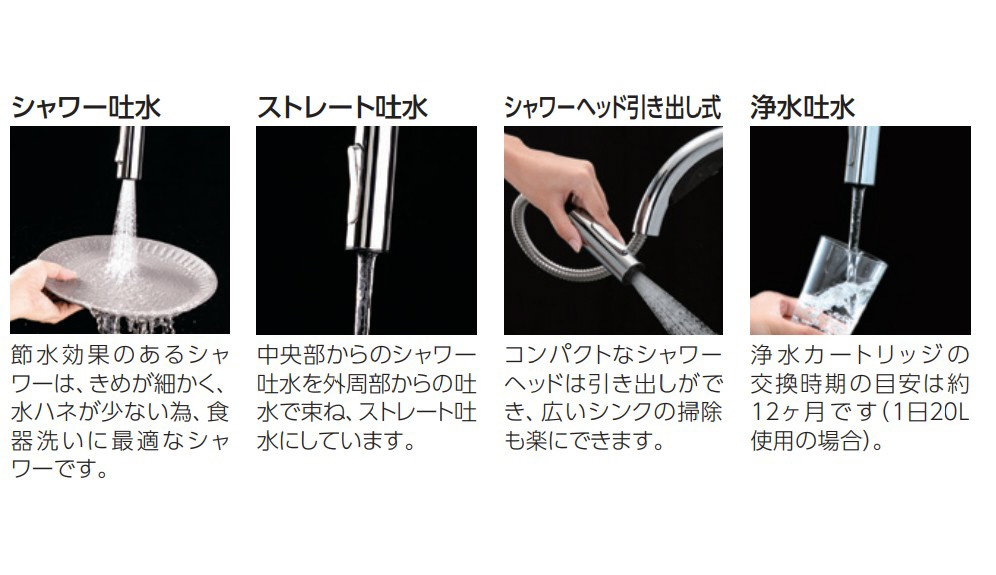 シャワー吐水

節水効果のあるシャワーは、きめが細かく、水ハネが少ない為、食器洗いに最適なシャワーです。

ストレート吐水

中央部からのシャワー吐水を外周部からの吐水で束ね、ストレート吐水にしています。

シャワーヘッド引き出し式

コンパクトなシャワーヘッドは引き出しができ、広いシンクの掃除も楽にできます。

浄水吐水

浄水カートリッジの交換時期の目安は約12ヶ月です（1日20L使用の場合）。