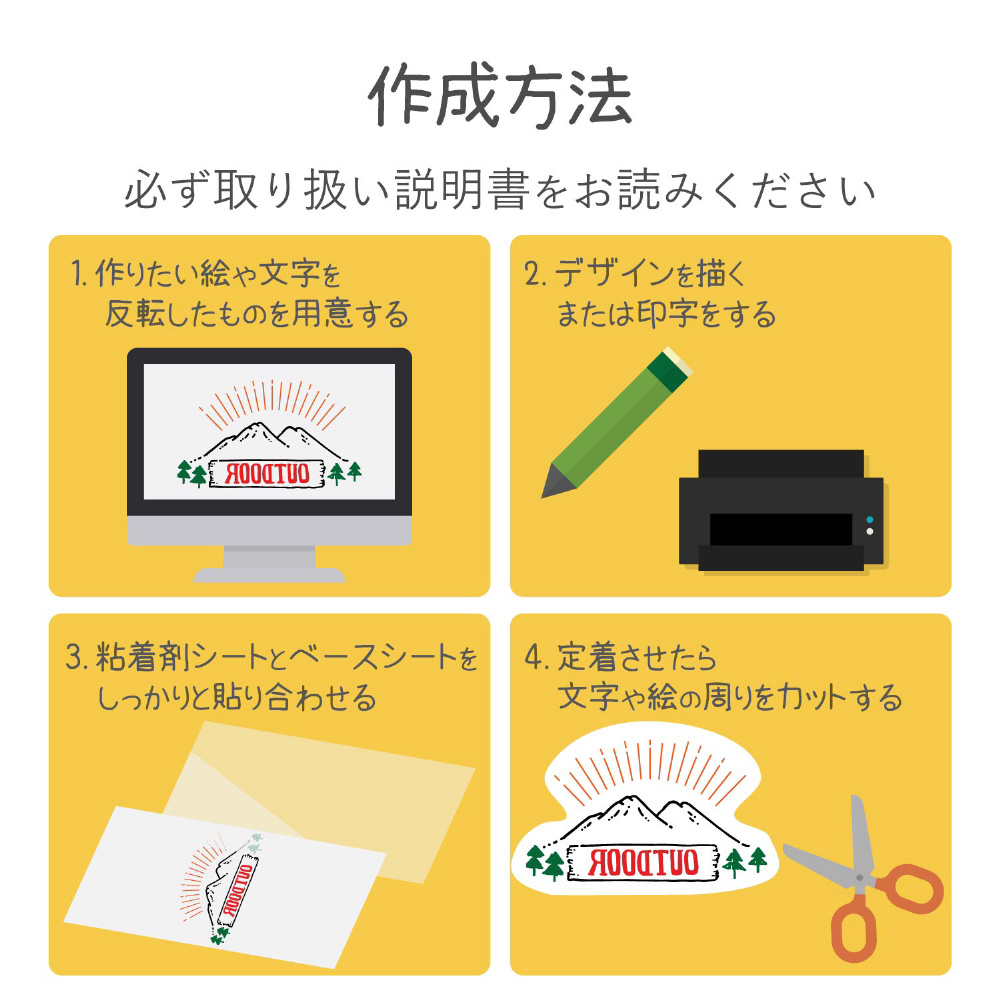 作成方法

必ず取り扱い説明書をお読みください

1. 作りたい絵や文字を反転したものを用意する

OUTDOOR

2. デザインを描くまたは印字をする

3. 粘着剤シートとベースシートをしっかりと貼り合わせる

OUTDOOR

4. 定着させたら文字や絵の周りをカットする

OUTDOOR