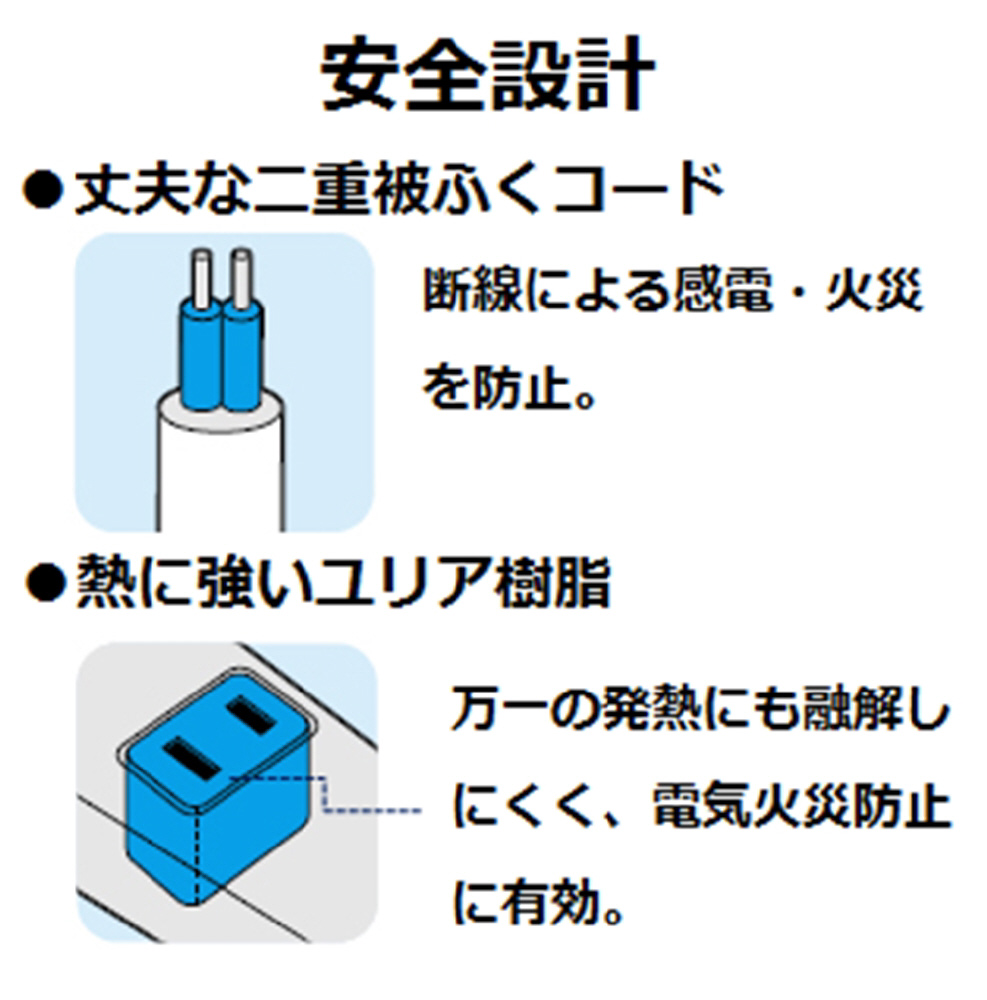 安全設計

●丈夫な二重被ふくコード

断線による感電・火災を防止。

●熱に強いユリア樹脂

万一の発熱にも融解しにくく、電気火災防止に有効。