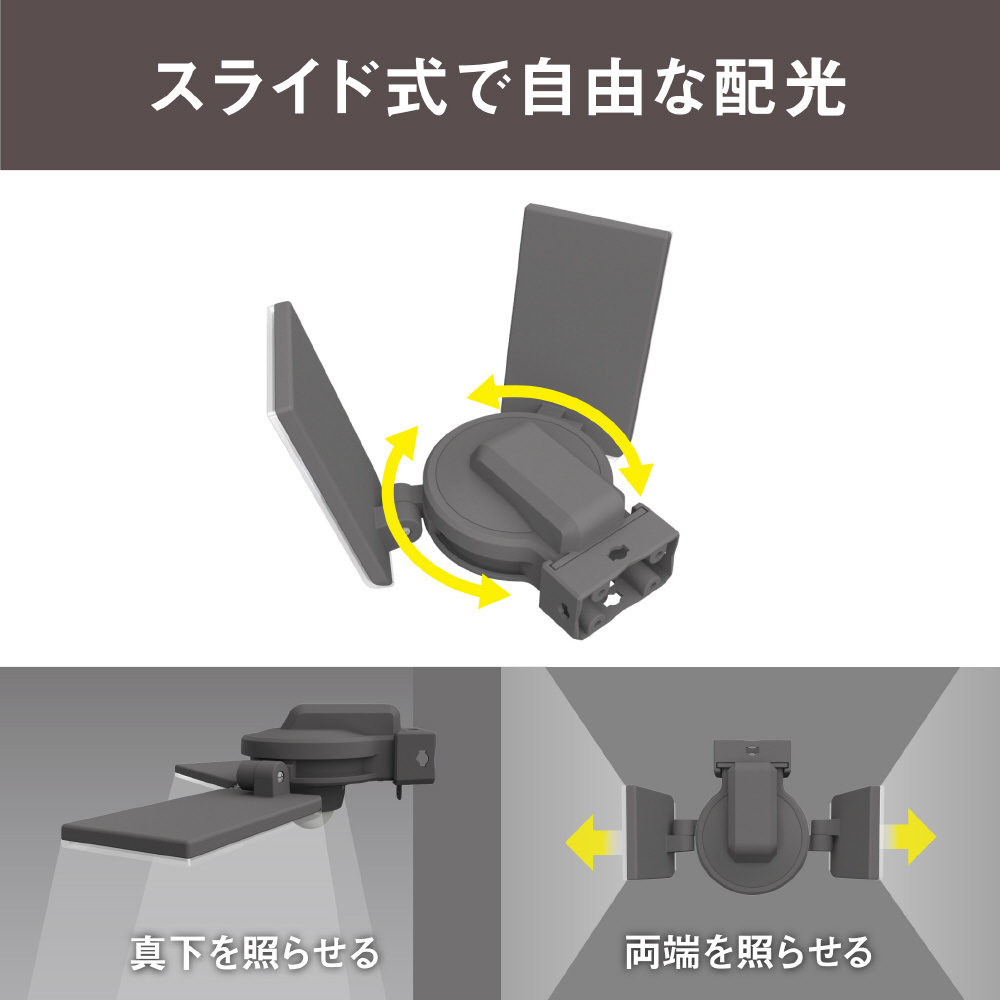 スライド式で自由な配光

真下を照らせる

両端を照らせる