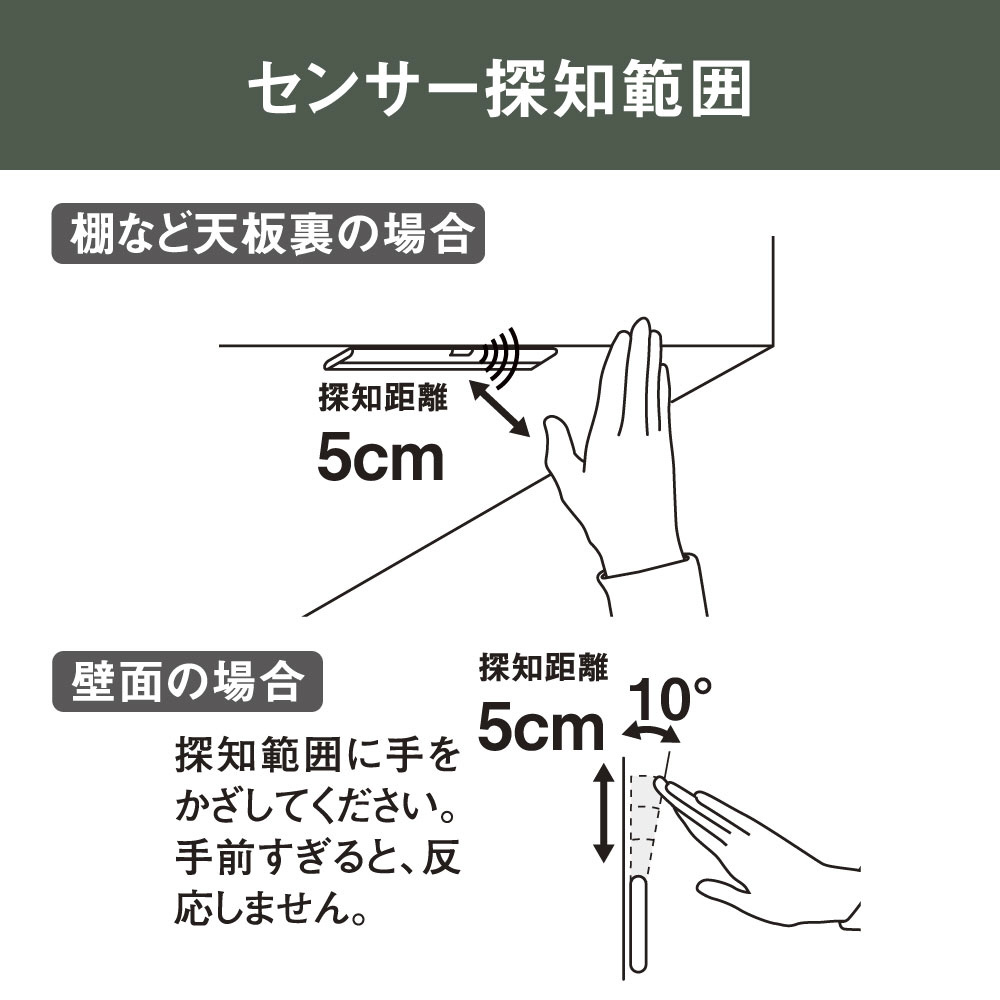 センサー探知範囲

棚など天板裏の場合

探知距離
5cm

壁面の場合

探知範囲に手をかざしてください。手前すぎると、反応しません。

探知距離
5cm

10°