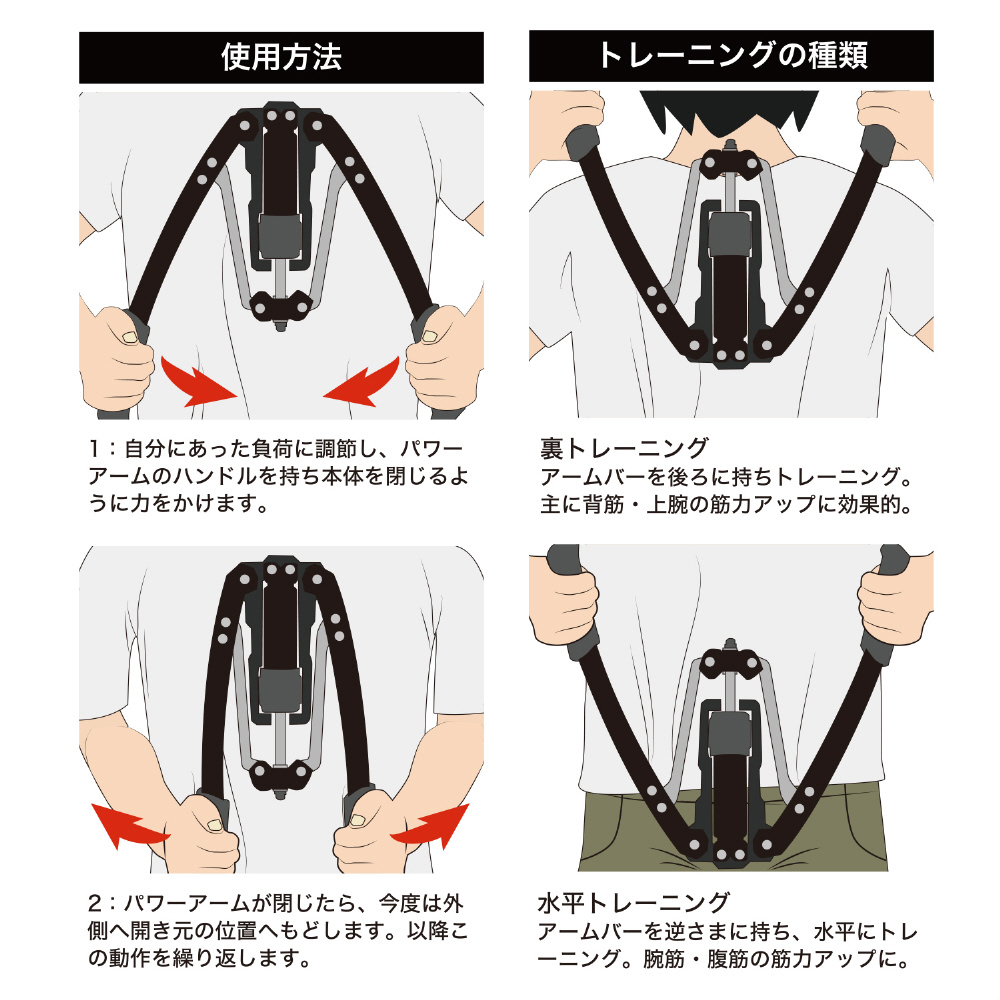 使用方法

1：自分にあった負荷に調節し、パワーアームのハンドルを持ち本体を閉じるように力をかけます。

2：パワーアームが閉じたら、今度は外側へ開き元の位置へもどします。以降この動作を繰り返します。

トレーニングの種類

裏トレーニング
アームバーを後ろに持ちトレーニング。主に背筋・上腕の筋力アップに効果的。

水平トレーニング
アームバーを逆さまに持ち、水平にトレーニング。腕筋・腹筋の筋力アップに。