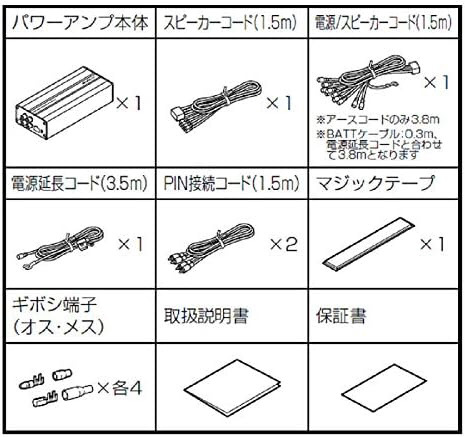 | パワーアンプ本体 | スピーカーコード(1.5m) | 電源/スピーカーコード(1.5m) |
|---|---|---|
| ×1 | ×1 | ×1 ※アースコードのみ3.8m ※BATTケーブル:0.3m、電源延長コードと合わせて3.8mとなります |
| 電源延長コード(3.5m) | PIN接続コード(1.5m) | マジックテープ |
| ×1 | ×2 | ×1 |
| ギボシ端子 (オス・メス) | 取扱説明書 | 保証書 |
| ×各4 | | |