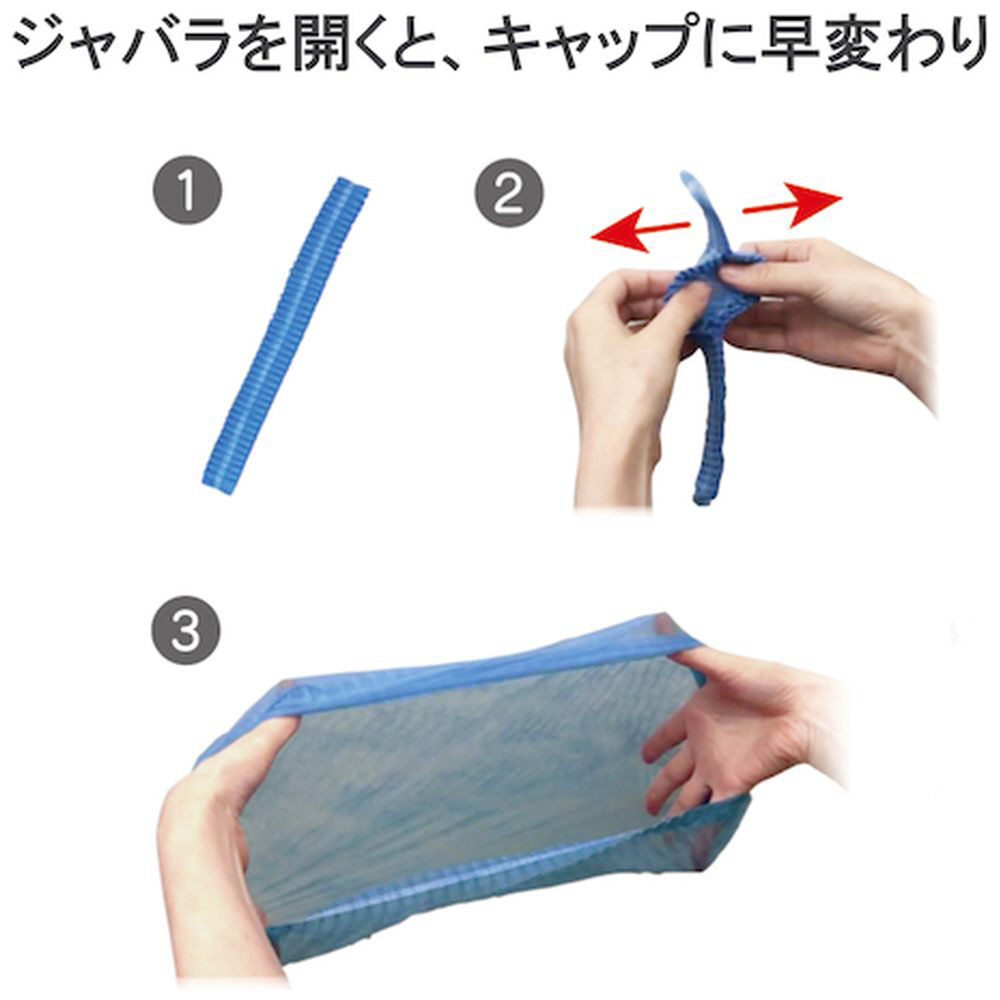 ジャバラを開くと、キャップに早変わり

1

2

3