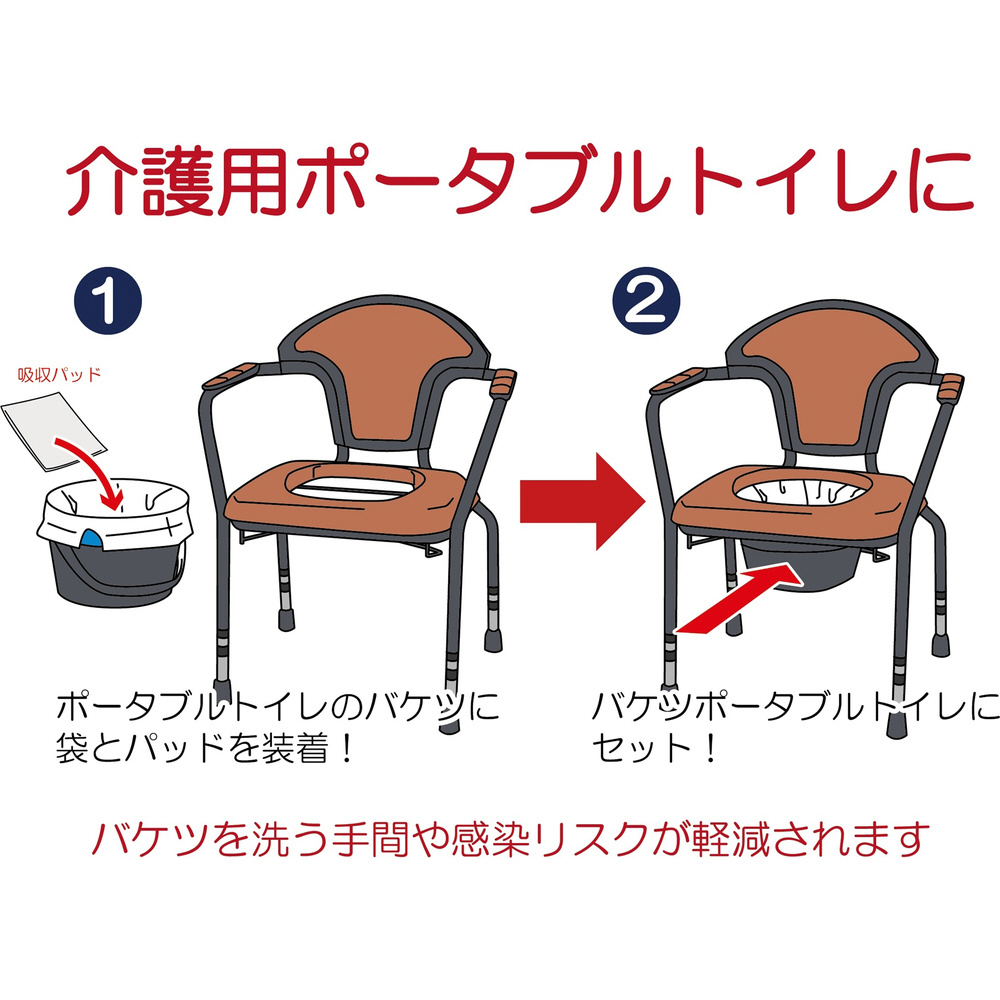 介護用ポータブルトイレに

1

吸収パッド

ポータブルトイレのバケツに袋とパッドを装着！

2

バケツポータブルトイレにセット！

バケツを洗う手間や感染リスクが軽減されます