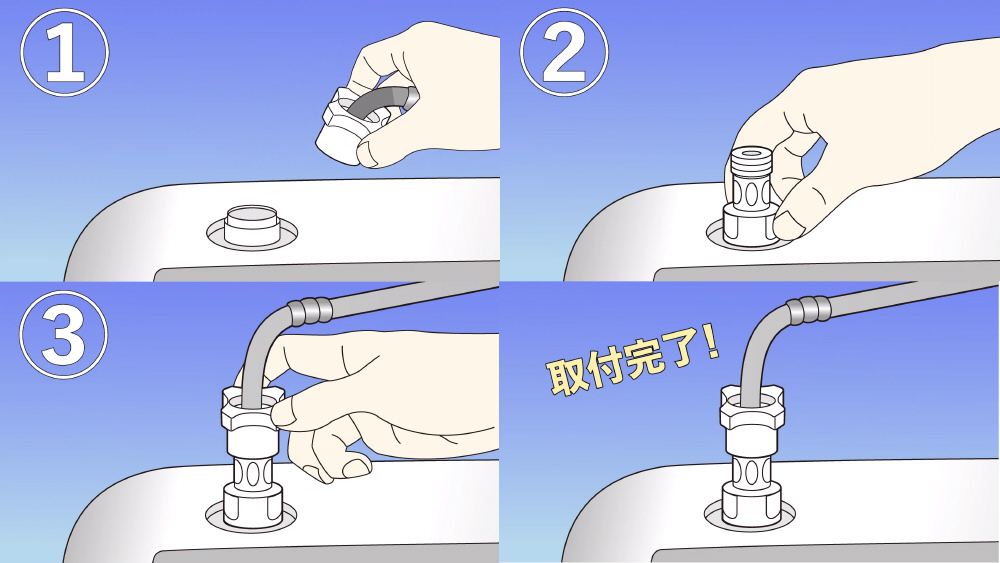 ①

②

③

取付完了!