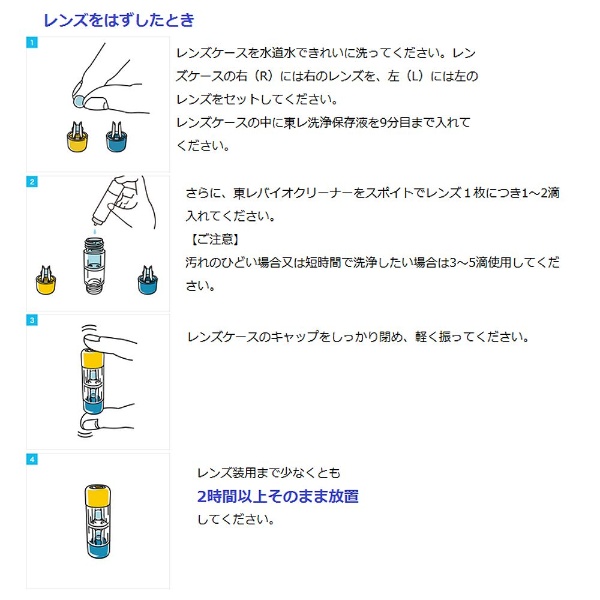 レンズをはずしたとき

1

レンズケースを水道水できれいに洗ってください。レンズケースの右（R）には右のレンズを、左（L）には左のレンズをセットしてください。
レンズケースの中に東レ洗浄保存液を9分目まで入れてください。

2

さらに、東レバイオクリーナーをスポイトでレンズ１枚につき1～2滴入れてください。
【ご注意】
汚れのひどい場合又は短時間で洗浄したい場合は3～5滴使用してください。

3

レンズケースのキャップをしっかり閉め、軽く振ってください。

4

レンズ装用まで少なくとも
2時間以上そのまま放置
してください。