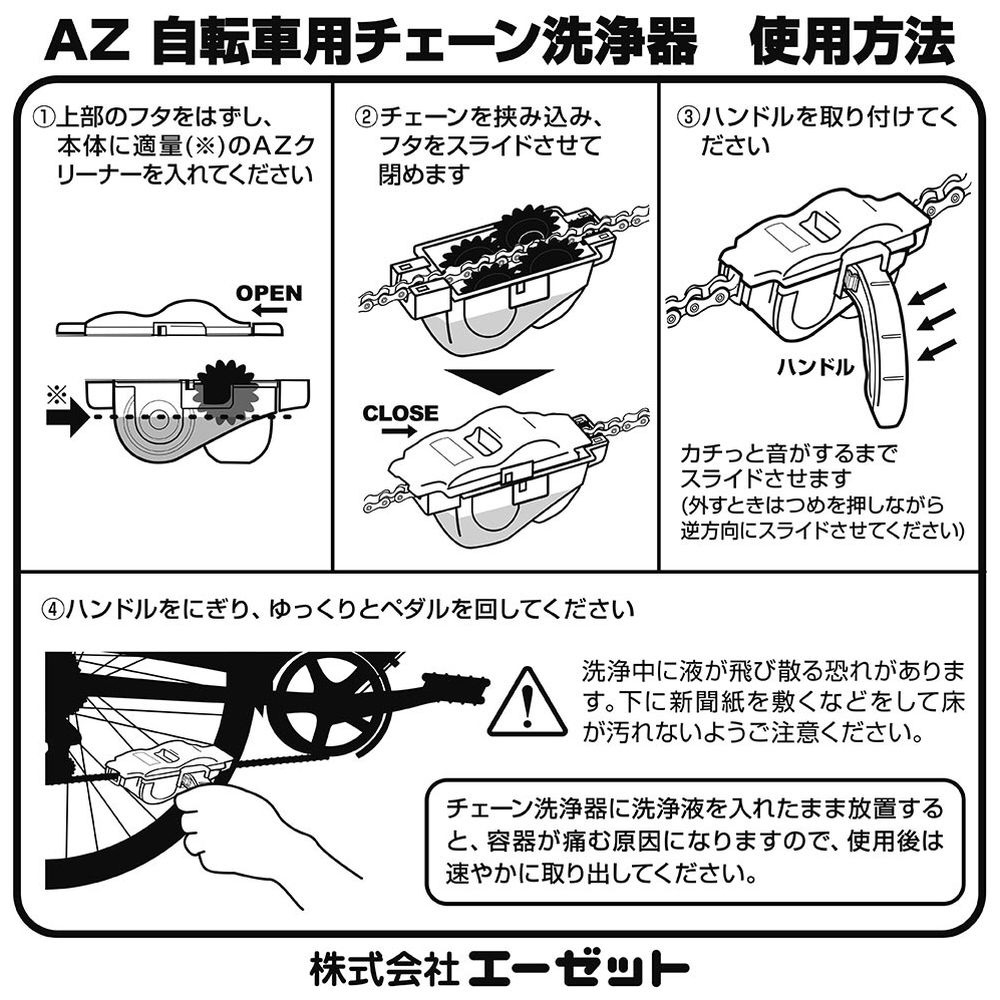 AZ 自転車用チェーン洗浄器　使用方法

①上部のフタをはずし、本体に適量(※)のAZクリーナーを入れてください

OPEN

※

②チェーンを挟み込み、フタをスライドさせて閉めます

CLOSE

③ハンドルを取り付けてください

ハンドル

カチっと音がするまでスライドさせます
(外すときはつめを押しながら逆方向にスライドさせてください)

④ハンドルをにぎり、ゆっくりとペダルを回してください

洗浄中に液が飛び散る恐れがあります。下に新聞紙を敷くなどをして床が汚れないようご注意ください。

チェーン洗浄器に洗浄液を入れたまま放置すると、容器が痛む原因になりますので、使用後は速やかに取り出してください。

株式会社エーゼット